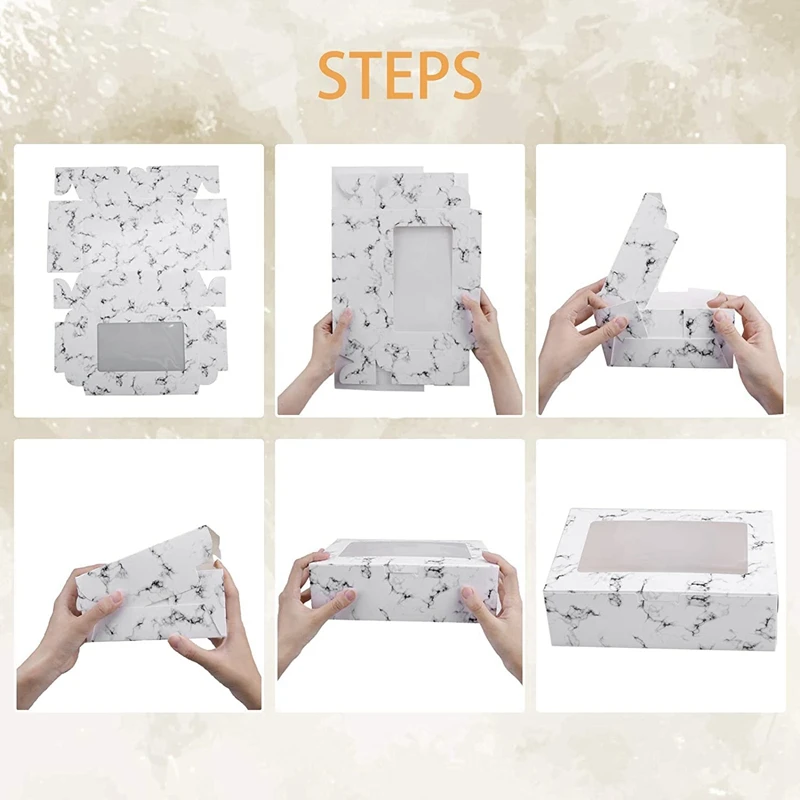 STEPS