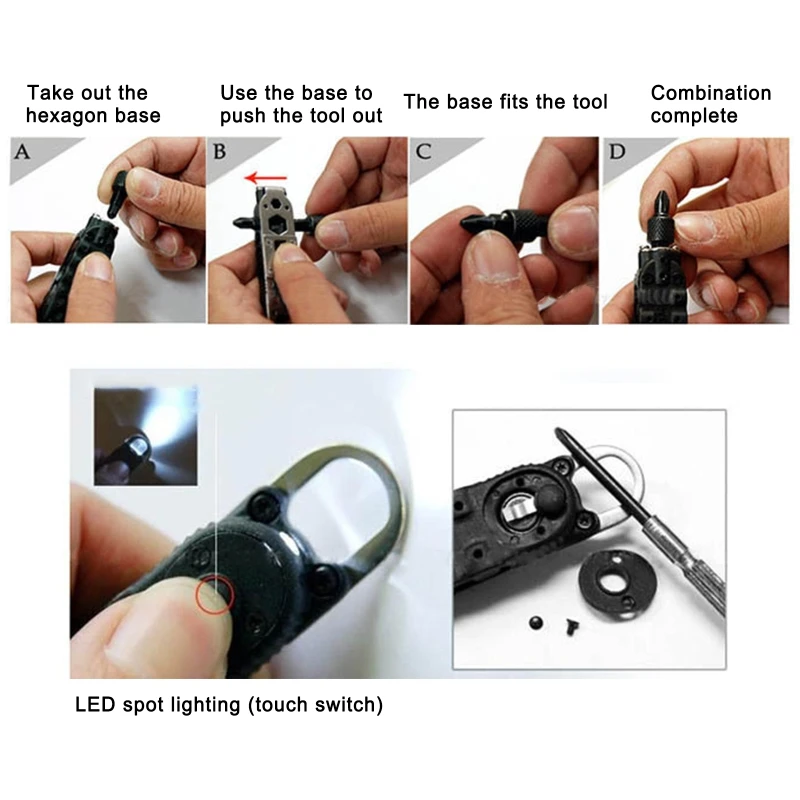 Take out the hexagon base

Use the base to push the tool out

The base fits the tool

Combination complete

A

B

C

D

LED spot lighting (touch switch)