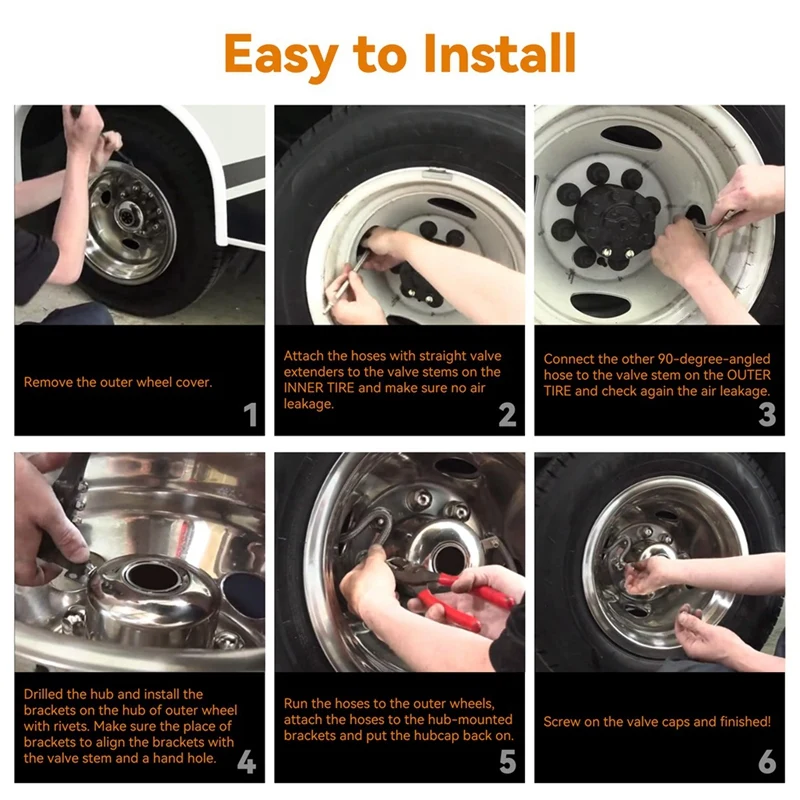 Easy to Install

Remove the outer wheel cover.

1

Attach the hoses with straight valve extenders to the valve stems on the INNER TIRE and make sure no air leakage.

2

Connect the other 90-degree-angled hose to the valve stem on the OUTER TIRE and check again the air leakage.

3

Drilled the hub and install the brackets on the hub of outer wheel with rivets. Make sure the place of brackets to align the brackets with the valve stem and a hand hole.

4

Run the hoses to the outer wheels, attach the hoses to the hub-mounted brackets and put the hubcap back on.

5

Screw on the valve caps and finished!

6