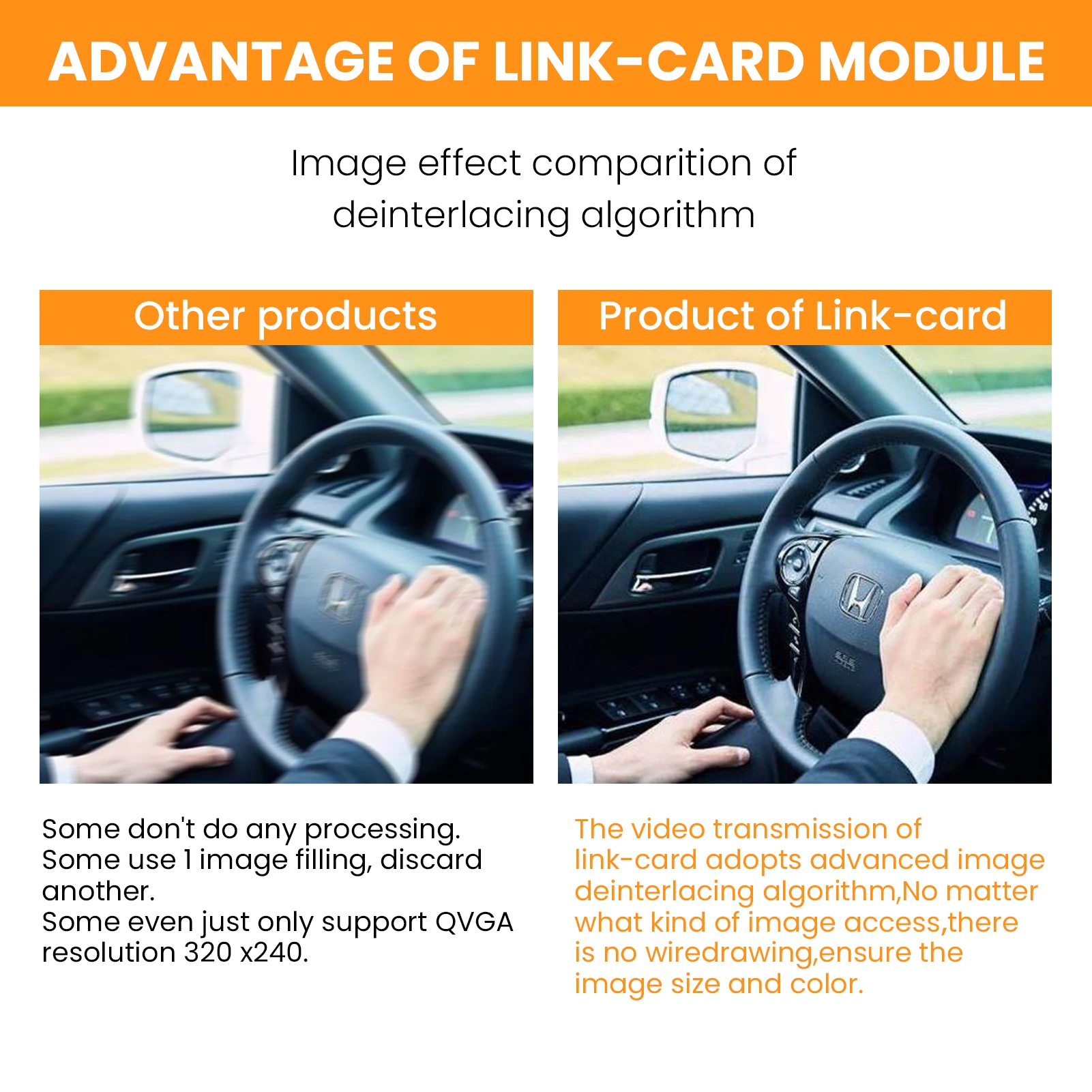 ADVANTAGE OF LINK-CARD MODULE

Image effect comparition of deinterlacing algorithm

Other products

Some don't do any processing.
Some use 1 image filling, discard another.
Some even just only support QVGA resolution 320 x240.

Product of Link-card

The video transmission of link-card adopts advanced image deinterlacing algorithm,No matter what kind of image access,there is no wiredrawing,ensure the image size and color.