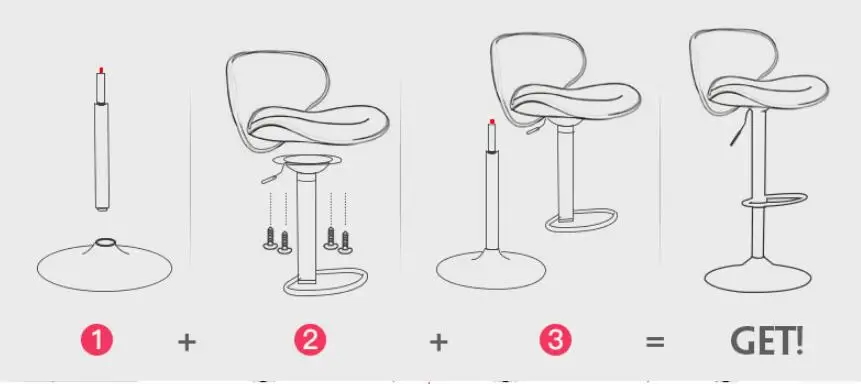 1 + 2 + 3 = GET!