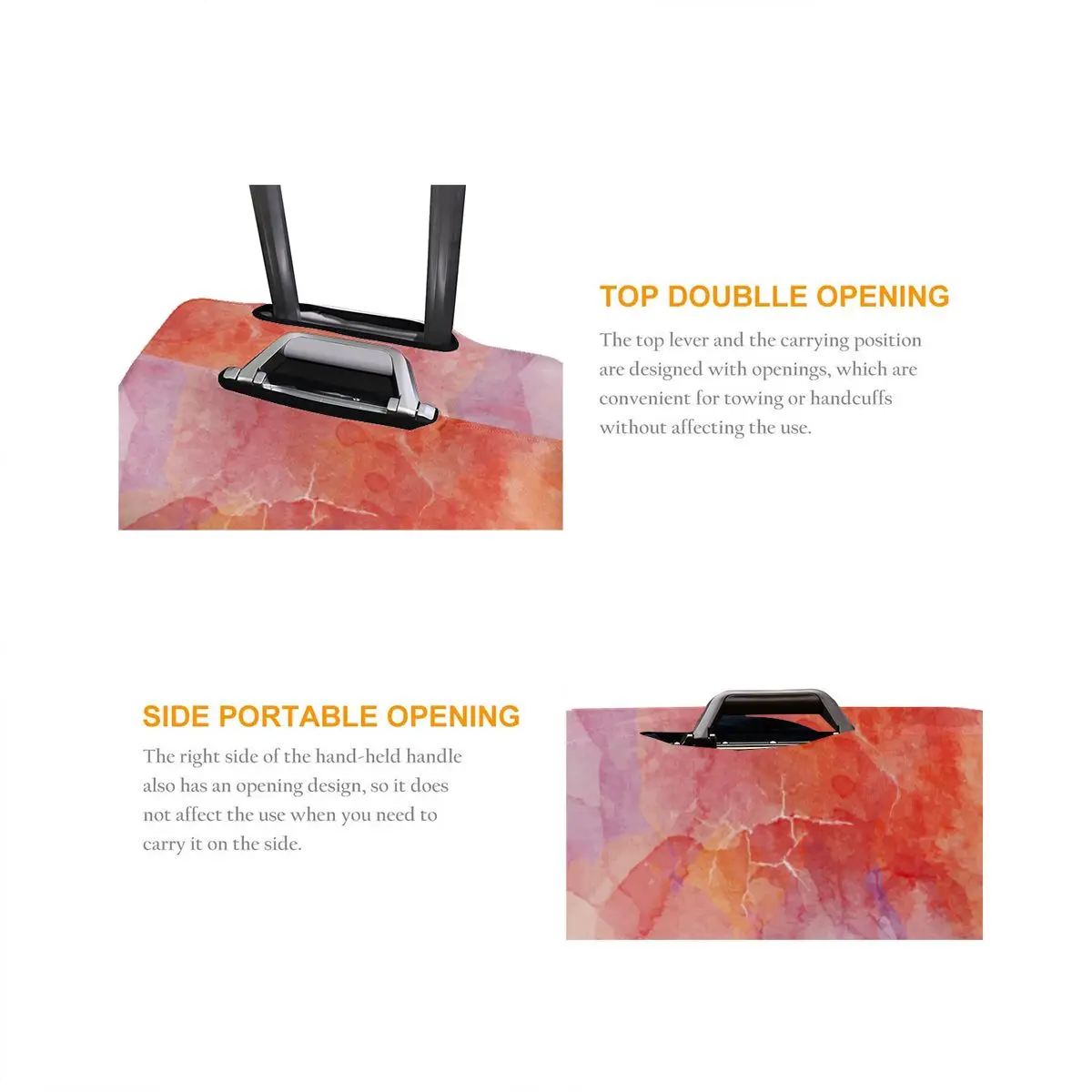 TOP DOUBLLE OPENING

The top lever and the carrying position are designed with openings, which are convenient for towing or handcuffs without affecting the use.

SIDE PORTABLE OPENING

The right side of the hand-held handle also has an opening design, so it does not affect the use when you need to carry it on the side.