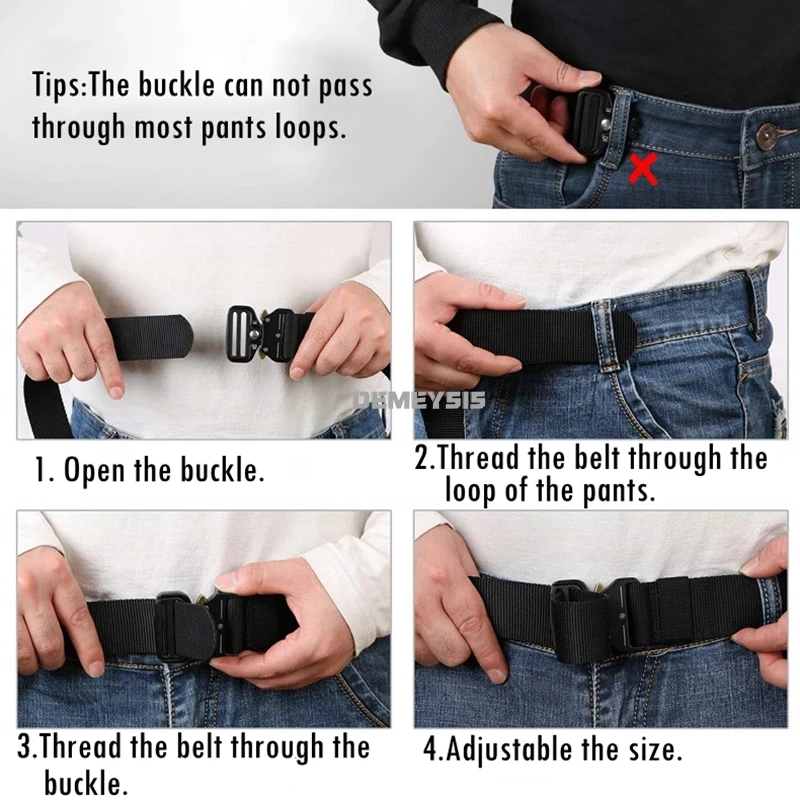 Tips:The buckle can not pass through most pants loops.

DEMEYSIS

1. Open the buckle.

2.Thread the belt through the loop of the pants.

3.Thread the belt through the buckle.

4.Adjustable the size.