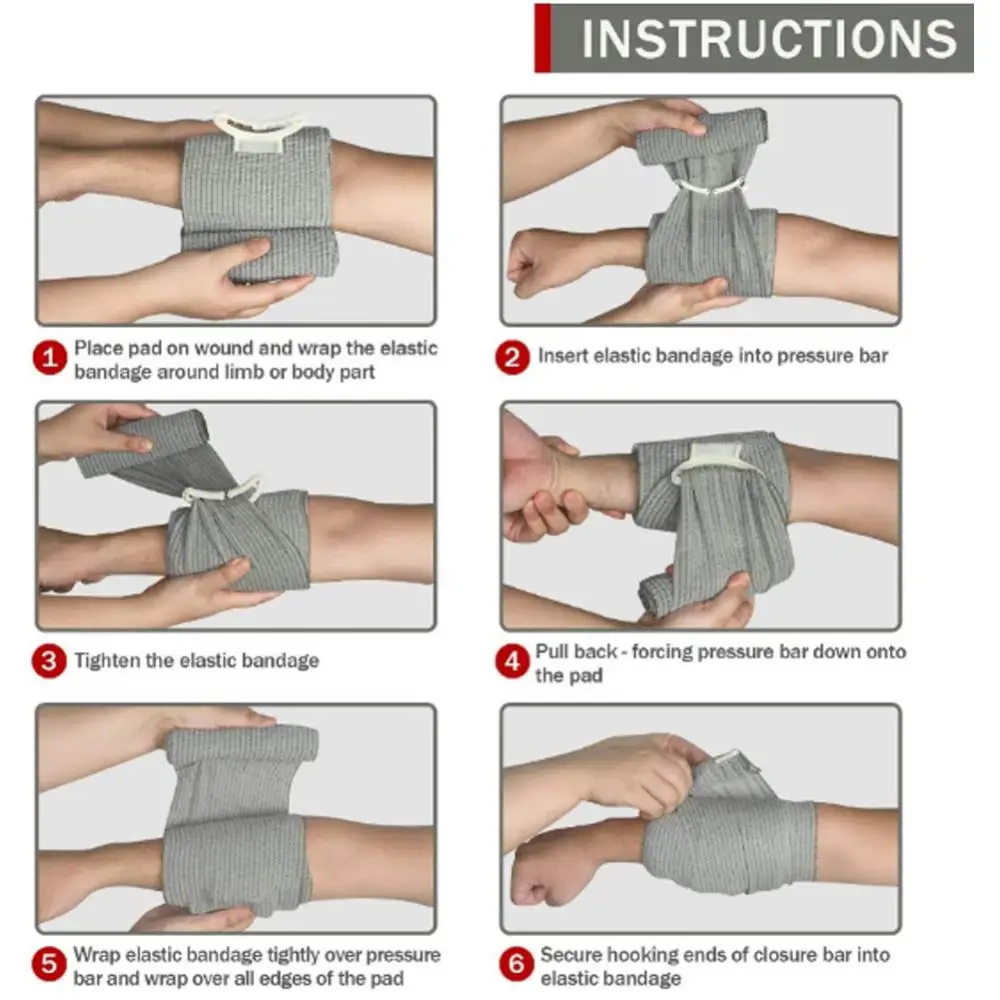 INSTRUCTIONS

1 Place pad on wound and wrap the elastic bandage around limb or body part

2 Insert elastic bandage into pressure bar

3 Tighten the elastic bandage

4 Pull back - forcing pressure bar down onto the pad

5 Wrap elastic bandage tightly over pressure bar and wrap over all edges of the pad

6 Secure hooking ends of closure bar into elastic bandage