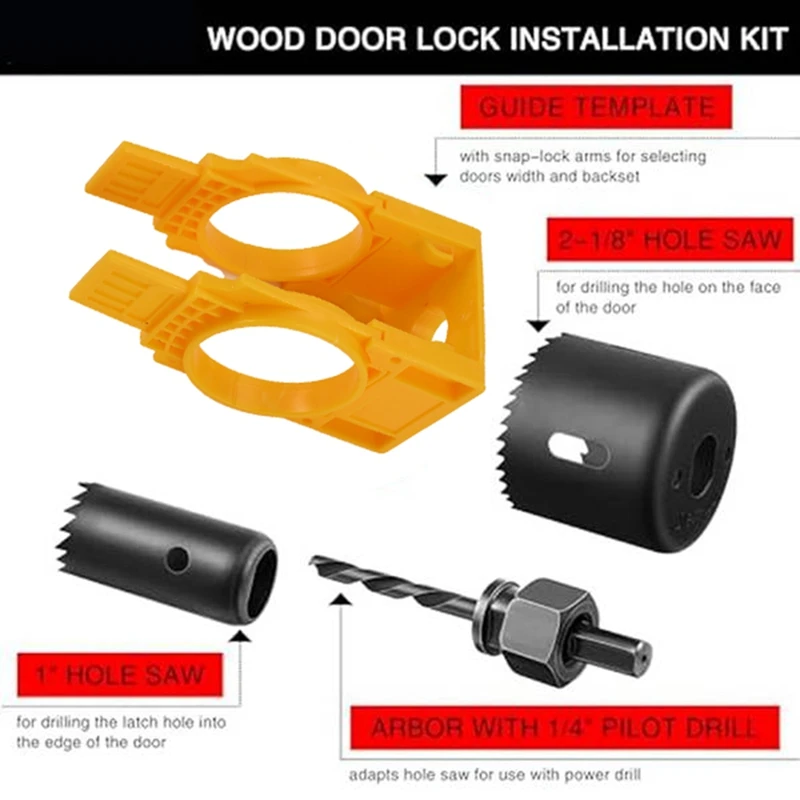 WOOD DOOR LOCK INSTALLATION KIT

GUIDE TEMPLATE

with snap-lock arms for selecting doors width and backset

2-1/8" HOLE SAW

for drilling the hole on the face of the door

1" HOLE SAW

for drilling the latch hole into the edge of the door

ARBOR WITH 1/4" PILOT DRILL

adapts hole saw for use with power drill