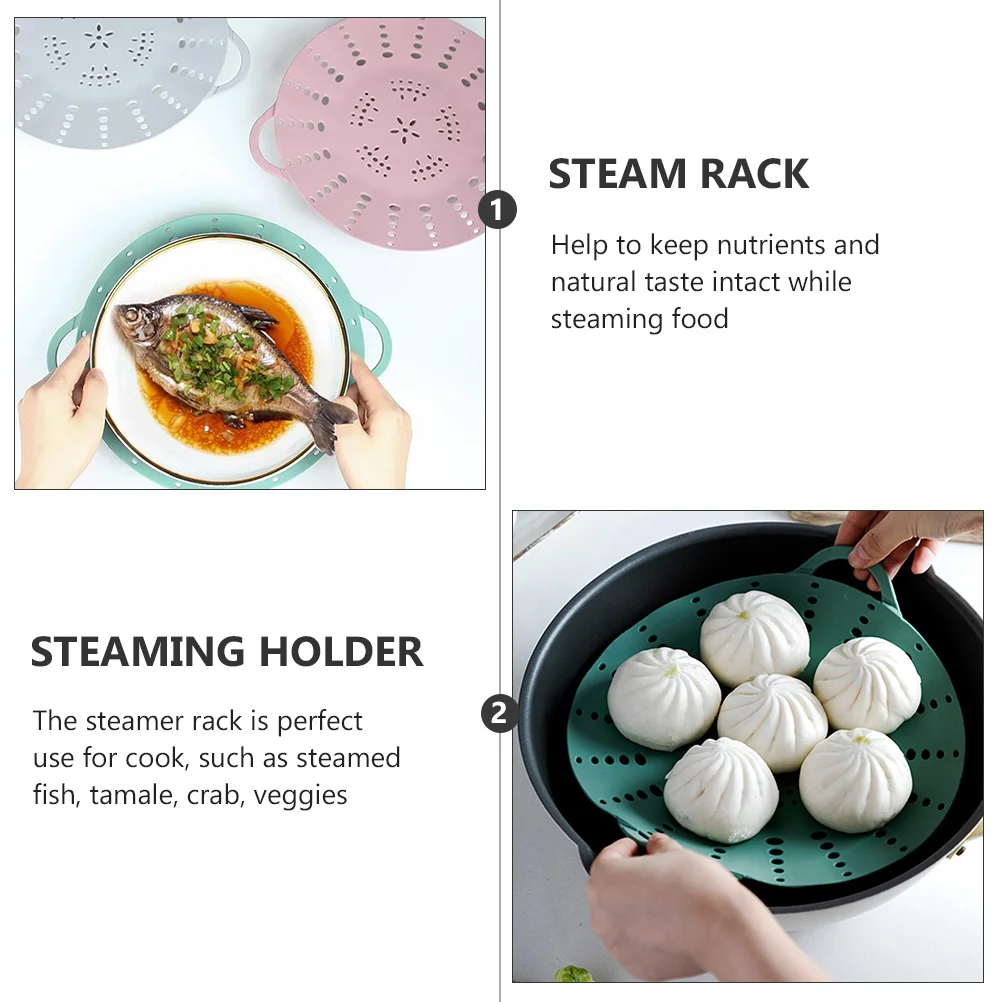 1

STEAM RACK

Help to keep nutrients and natural taste intact while steaming food

STEAMING HOLDER

The steamer rack is perfect use for cook, such as steamed fish, tamale, crab, veggies

2