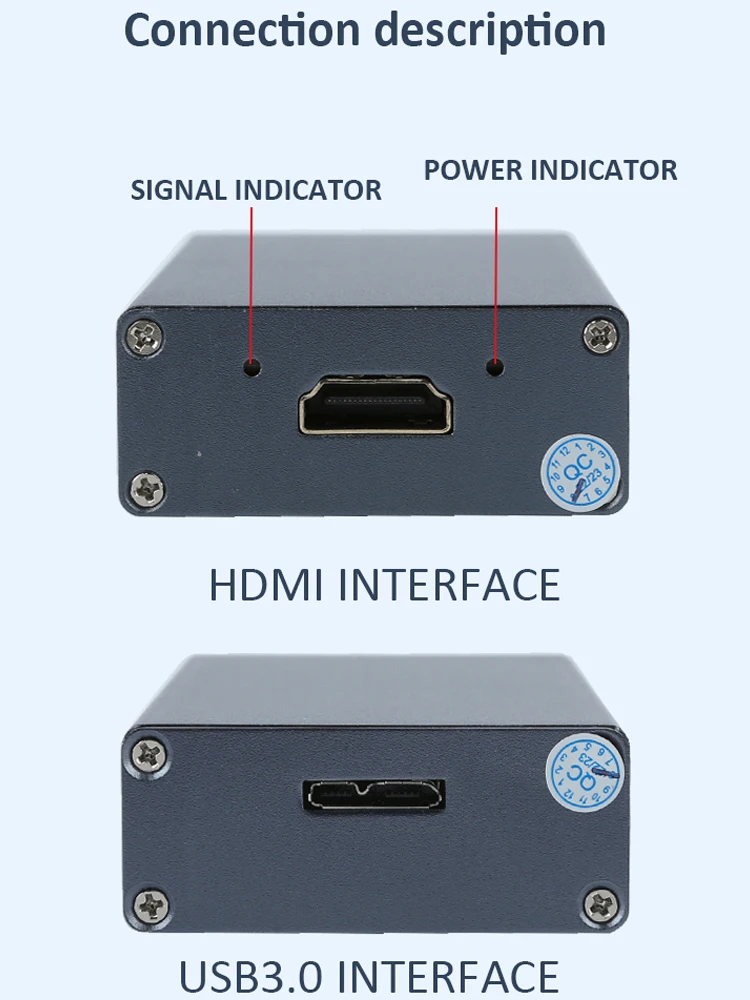 Connection description

SIGNAL INDICATOR

POWER INDICATOR

QC

HDMI INTERFACE

QC

USB3.0 INTERFACE