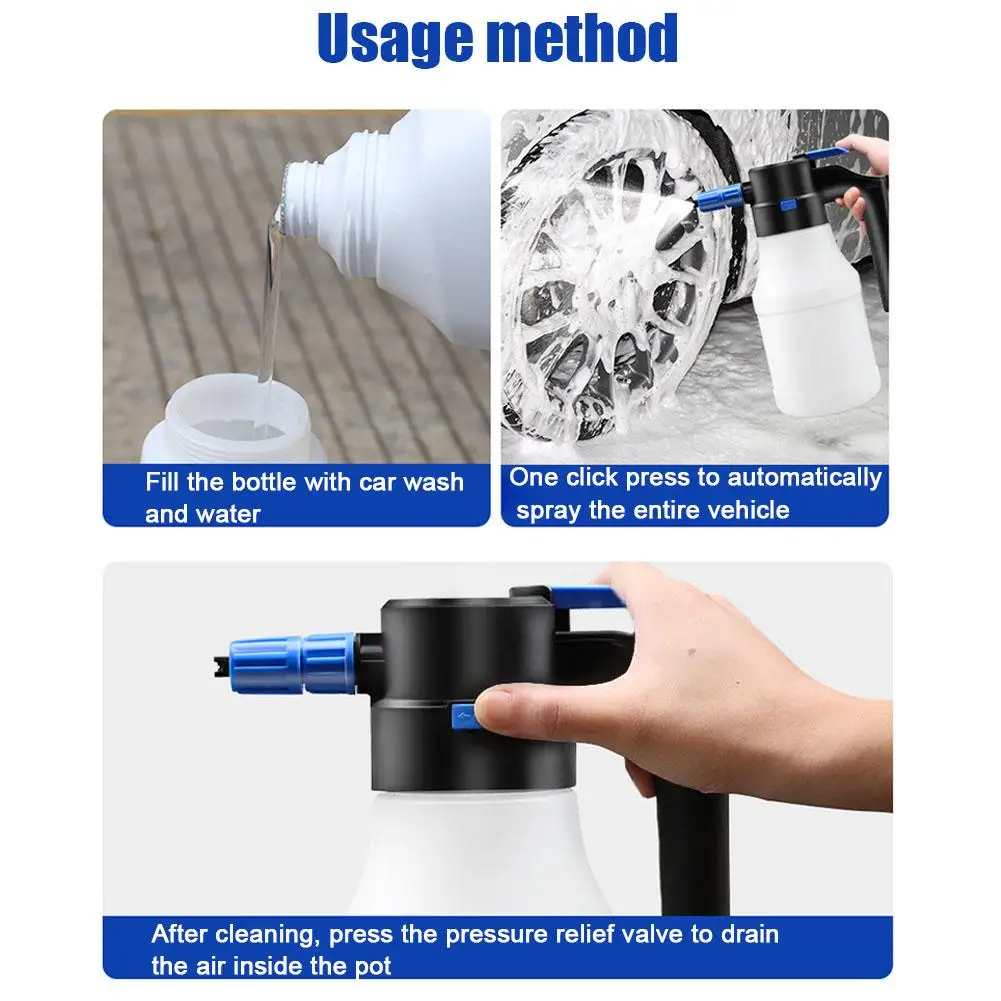 Usage method

Fill the bottle with car wash and water

One click press to automatically spray the entire vehicle

After cleaning, press the pressure relief valve to drain the air inside the pot