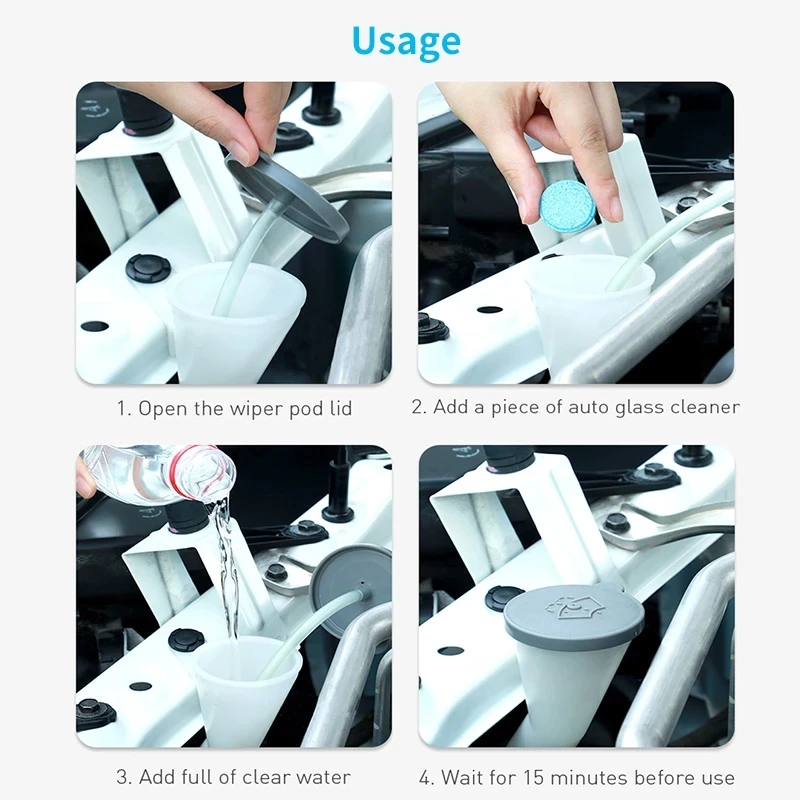 Usage

1. Open the wiper pod lid

2. Add a piece of auto glass cleaner

3. Add full of clear water

4. Wait for 15 minutes before use