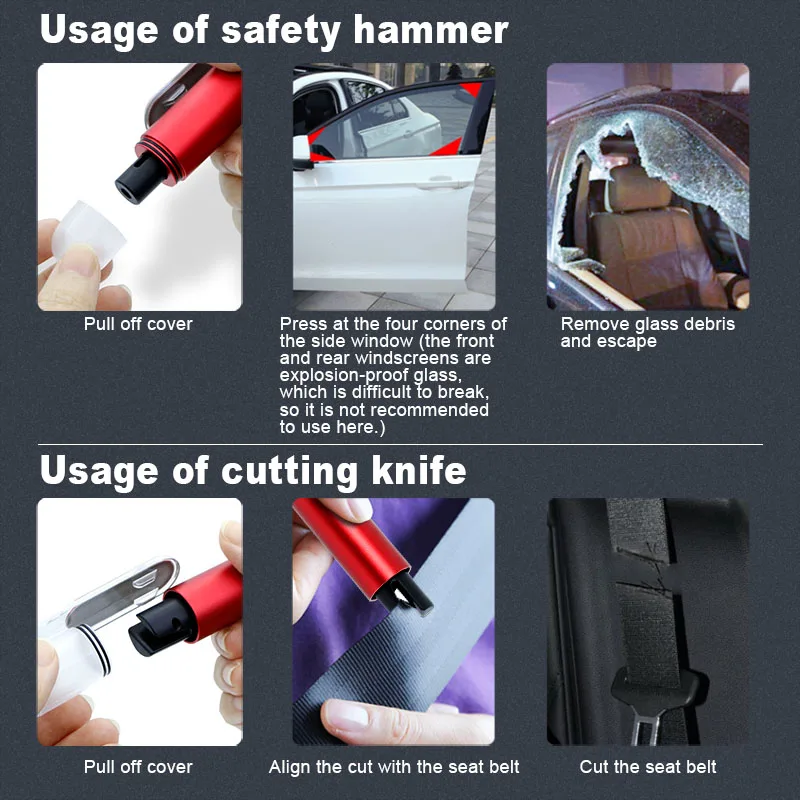 Usage of safety hammer

Pull off cover

Press at the four corners of the side window (the front and rear windscreens are explosion-proof glass, which is difficult to break, so it is not recommended to use here.)

Remove glass debris and escape

Usage of cutting knife

Pull off cover

Align the cut with the seat belt

Cut the seat belt