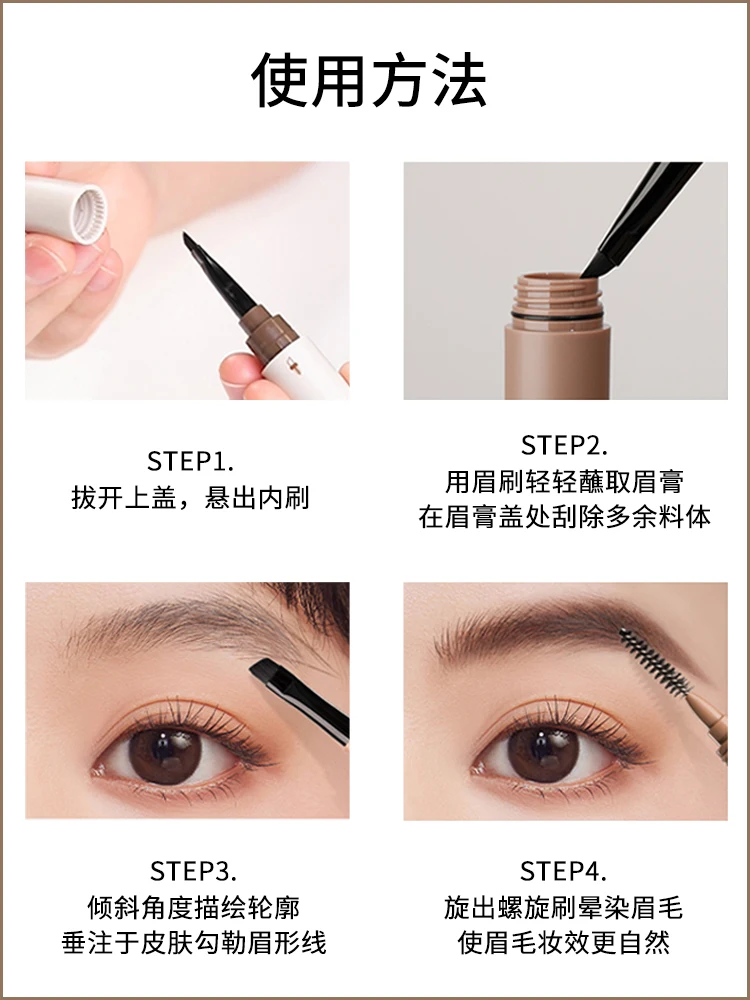 使用方法

STEP1.
拔开上盖，悬出内刷

STEP2.
用眉刷轻轻蘸取眉膏
在眉膏盖处刮除多余料体

STEP3.
倾斜角度描绘轮廓
垂注于皮肤勾勒眉形线

STEP4.
旋出螺旋刷晕染眉毛
使眉毛妆效更自然