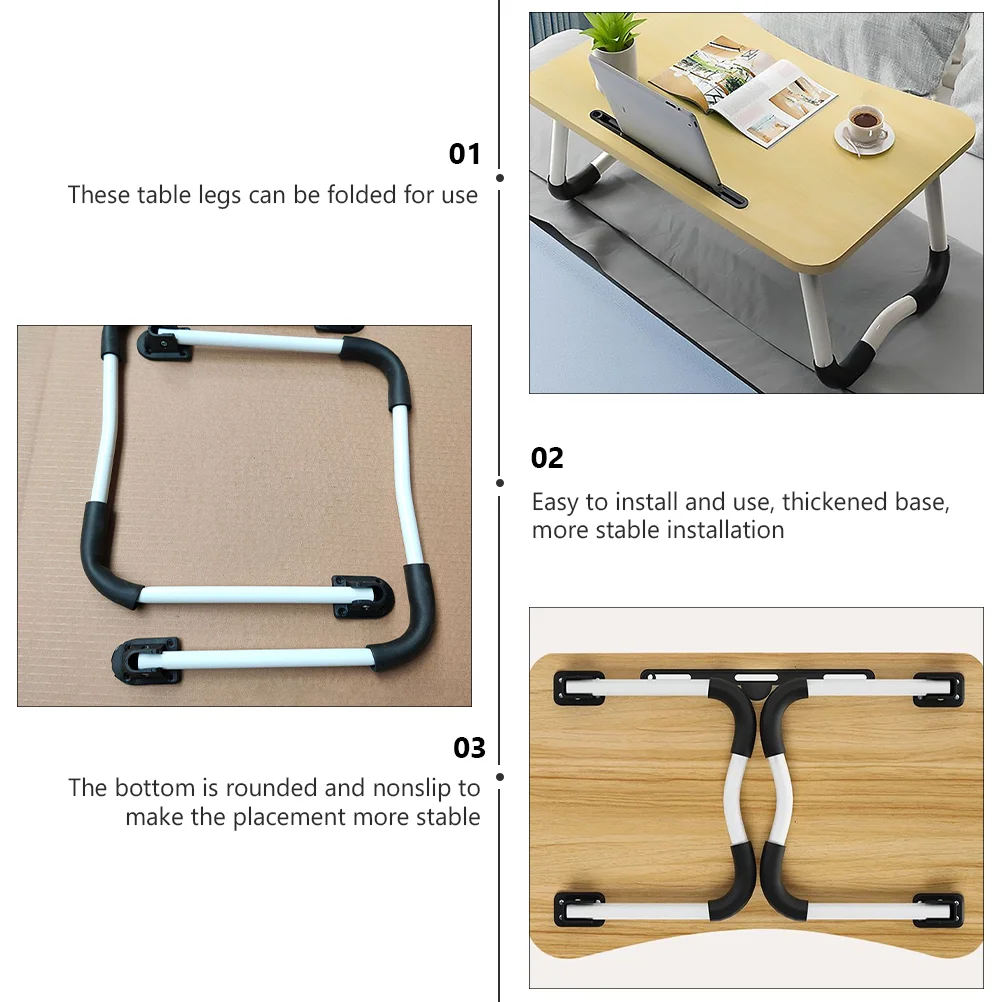 01

These table legs can be folded for use

02

Easy to install and use, thickened base, more stable installation

03

The bottom is rounded and nonslip to make the placement more stable