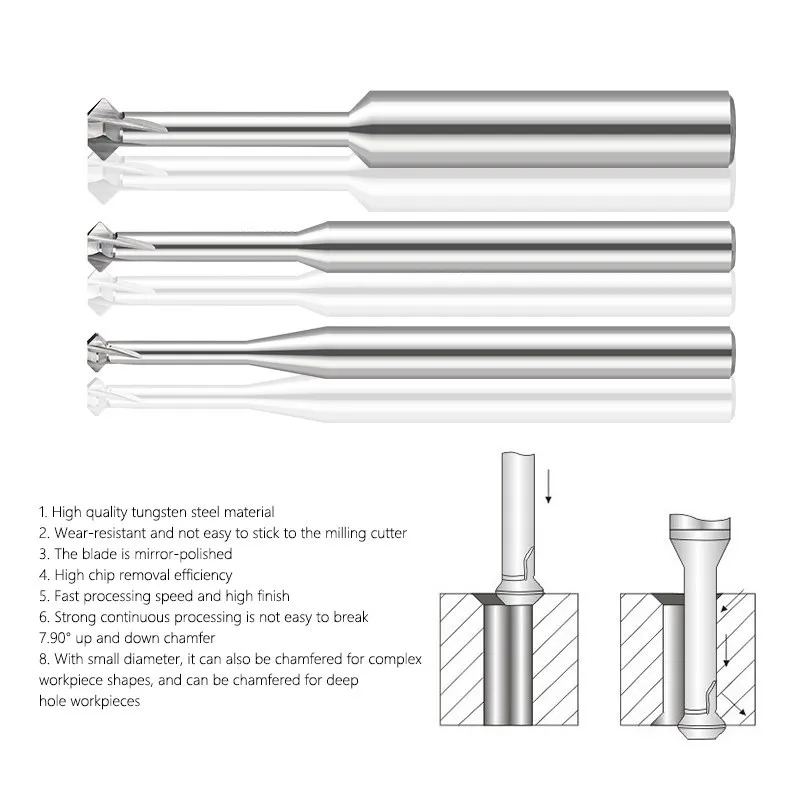 1. High quality tungsten steel material
2. Wear-resistant and not easy to stick to the milling cutter
3. The blade is mirror-polished
4. High chip removal efficiency
5. Fast processing speed and high finish
6. Strong continuous processing is not easy to break
7.90° up and down chamfer
8. With small diameter, it can also be chamfered for complex workpiece shapes, and can be chamfered for deep hole workpieces