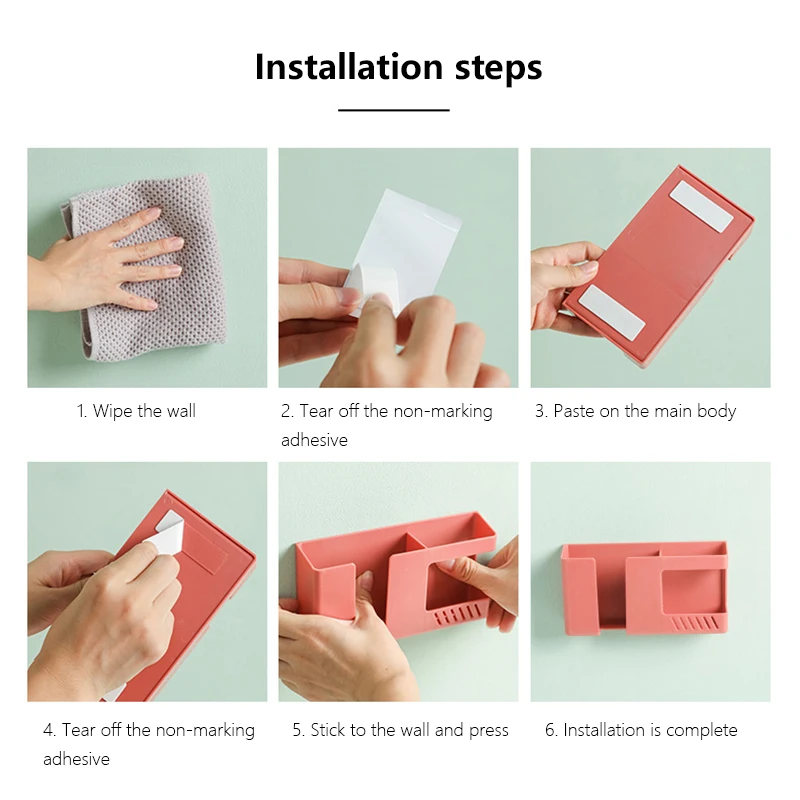 Installation steps

1. Wipe the wall

2. Tear off the non-marking adhesive

3. Paste on the main body

4. Tear off the non-marking adhesive

5. Stick to the wall and press

6. Installation is complete