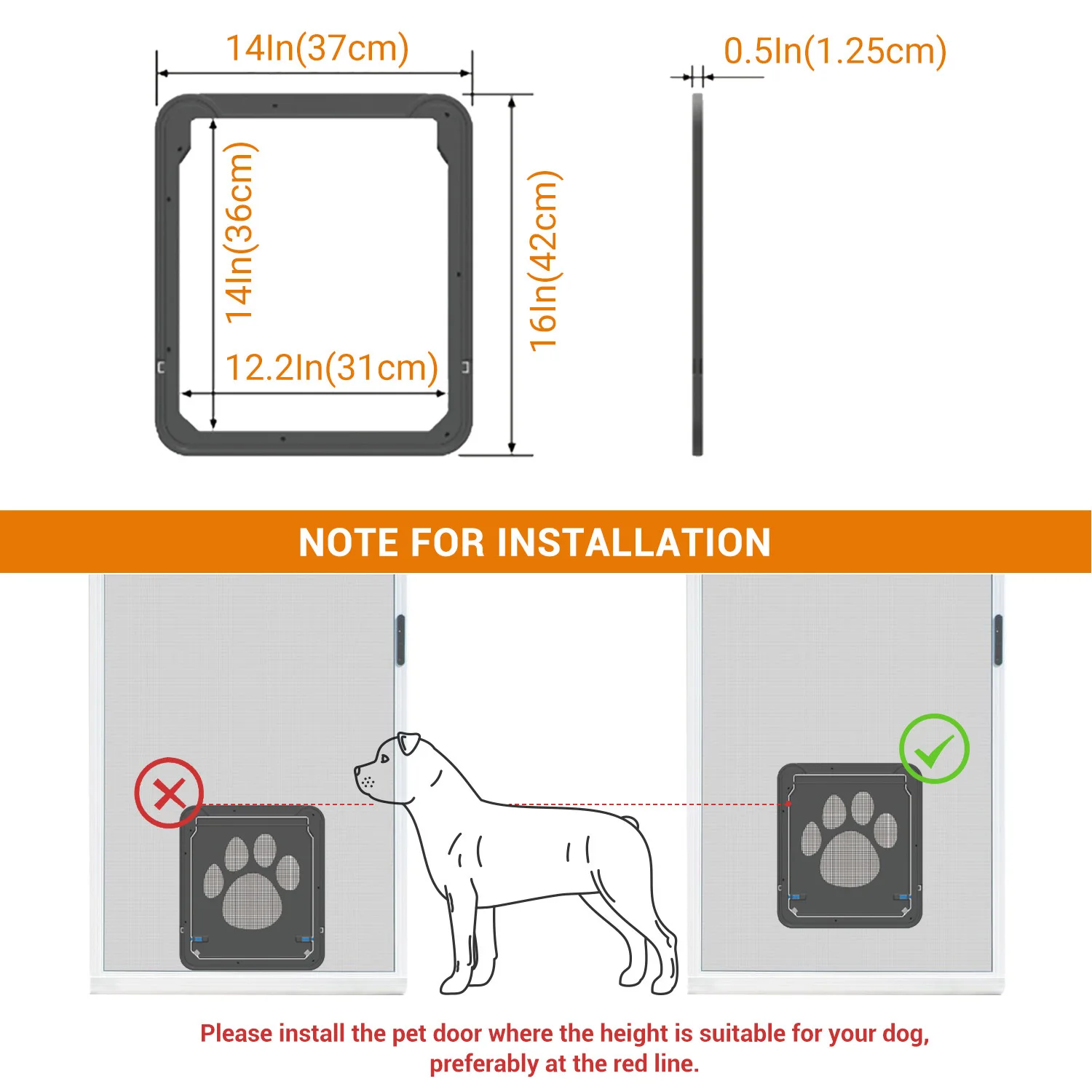 14In(37cm)

0.5In(1.25cm)

14In(36cm)

16In(42cm)

12.2In(31cm)

NOTE FOR INSTALLATION

Please install the pet door where the height is suitable for your dog, preferably at the red line.