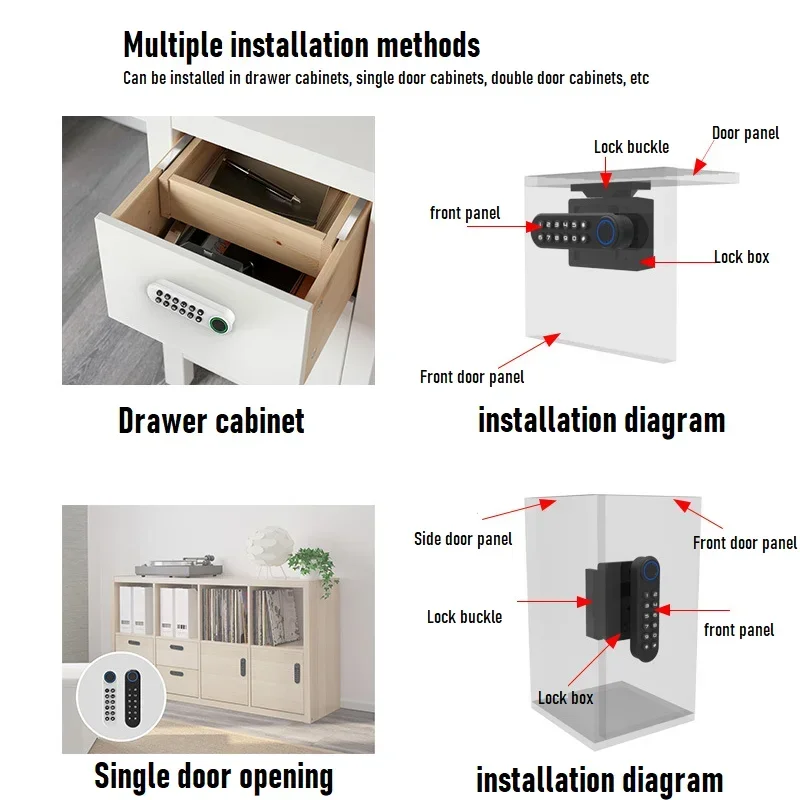 Multiple installation methods
Can be installed in drawer cabinets, single door cabinets, double door cabinets, etc

Lock buckle
Door panel
front panel
Lock box
Front door panel

Drawer cabinet

installation diagram

Side door panel
Front door panel
Lock buckle
front panel
Lock box

Single door opening

installation diagram