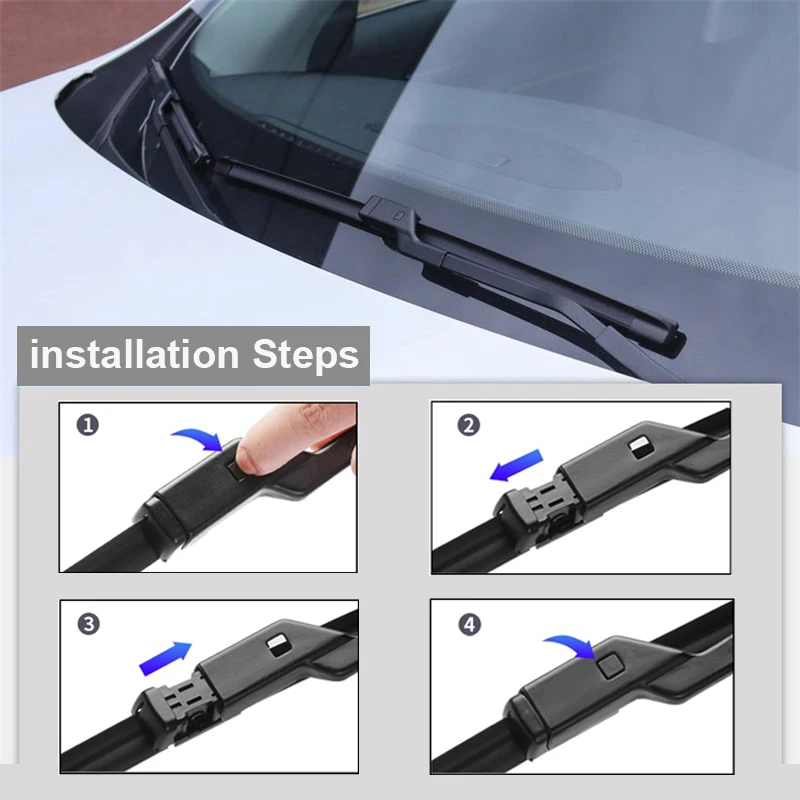 installation Steps

1

2

3

4