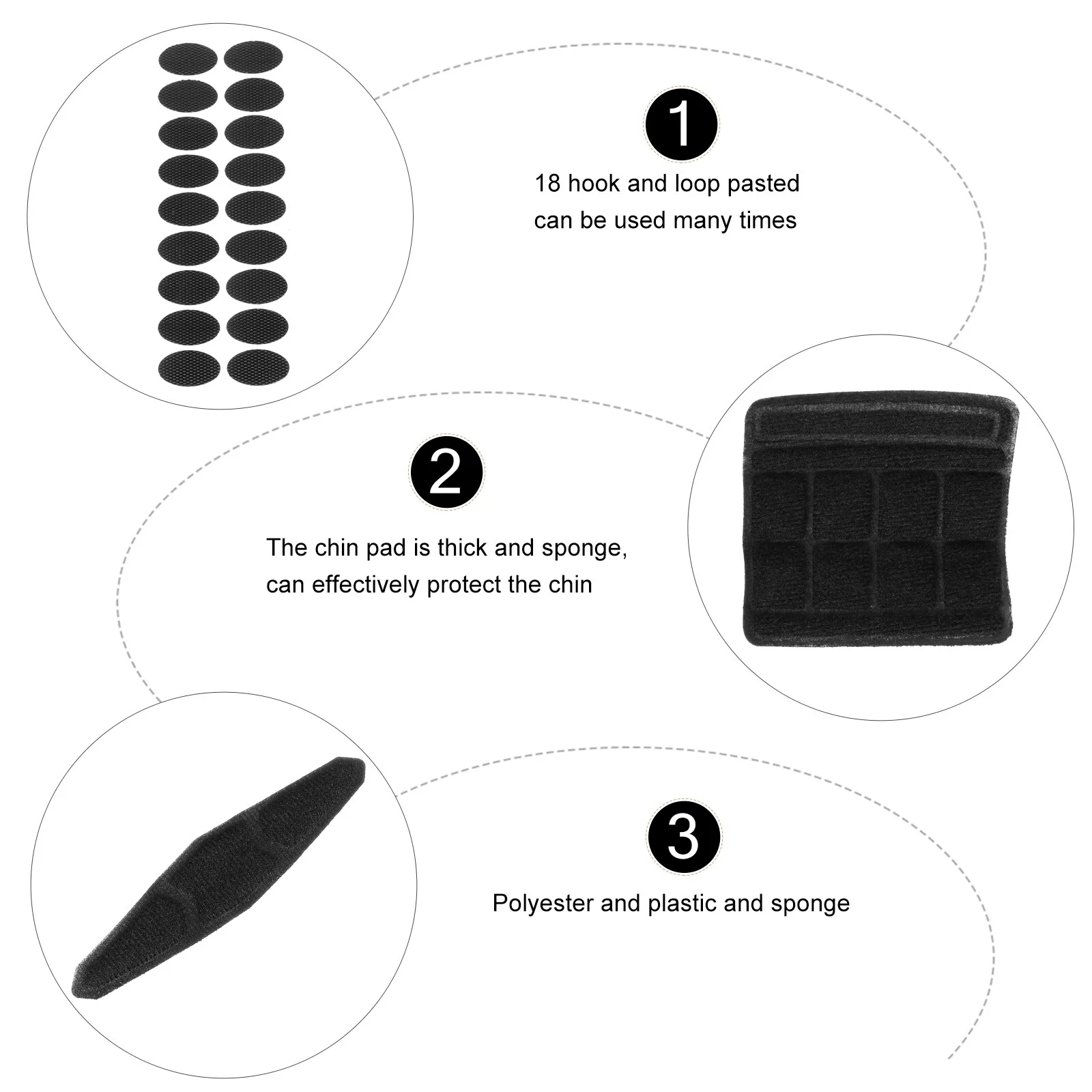 1

18 hook and loop pasted can be used many times

2

The chin pad is thick and sponge, can effectively protect the chin

3

Polyester and plastic and sponge