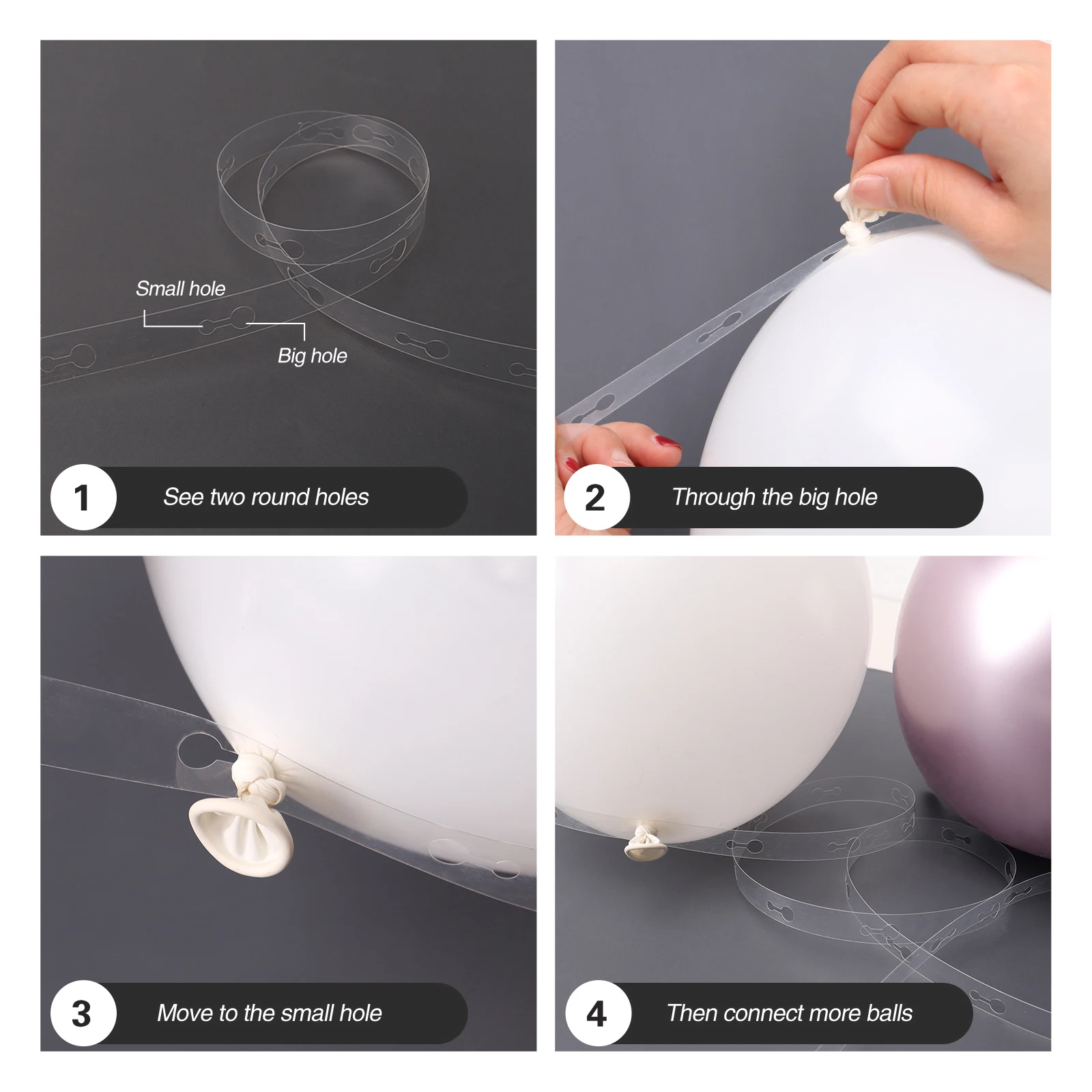 Small hole

Big hole

1 See two round holes

2 Through the big hole

3 Move to the small hole

4 Then connect more balls