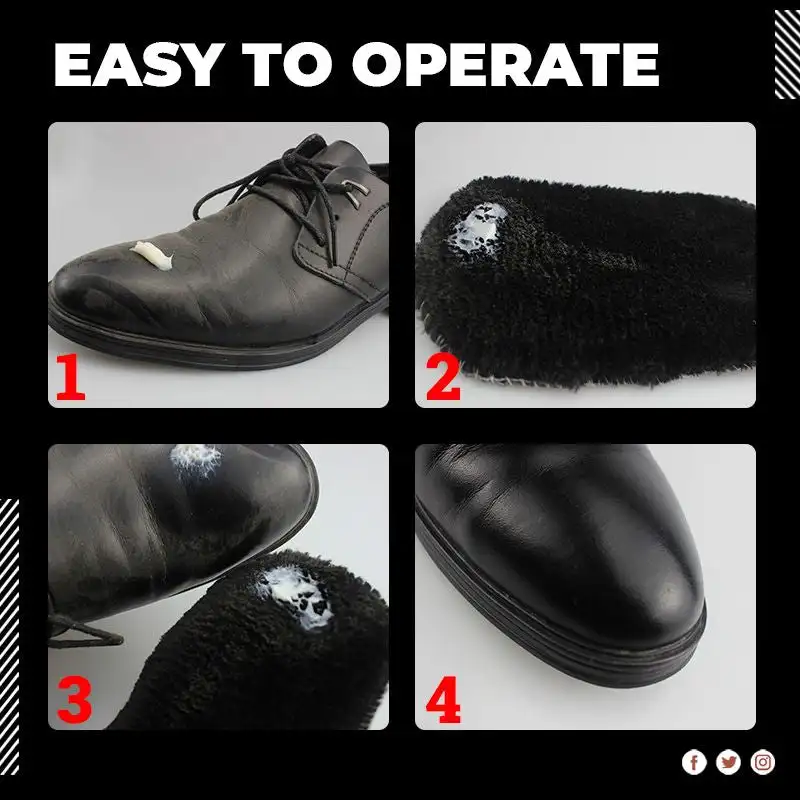 EASY TO OPERATE

1

2

3

4