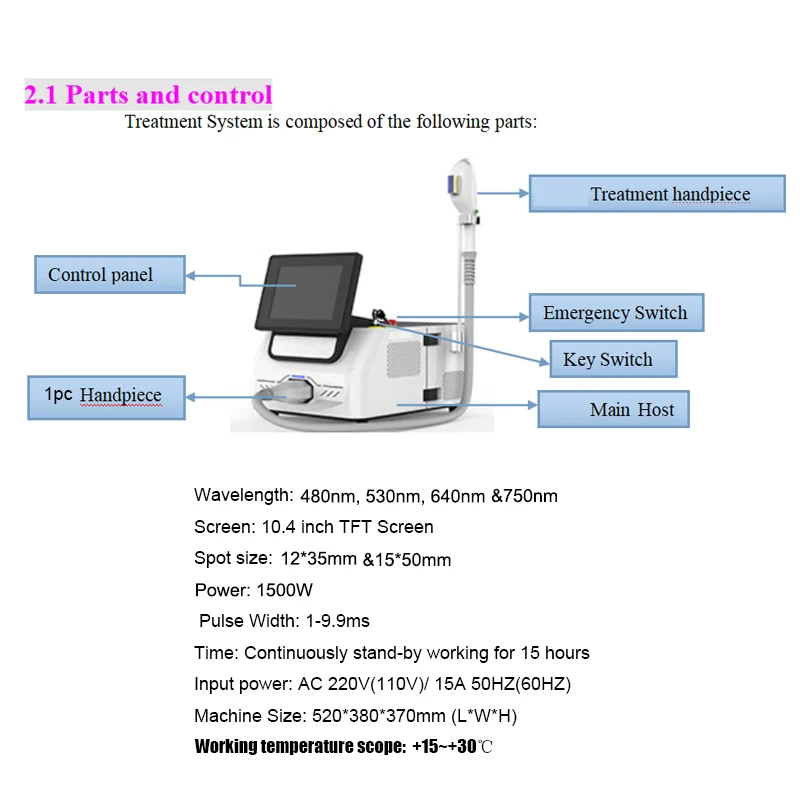 2.1 Parts and control

Treatment System is composed of the following parts:

Treatment handpiece

Control panel

Emergency Switch

Key Switch

1pc Handpiece

Main Host

Wavelength: 480nm, 530nm, 640nm &750nm

Screen: 10.4 inch TFT Screen

Spot size: 12*35mm &15*50mm

Power: 1500W

Pulse Width: 1-9.9ms

Time: Continuously stand-by working for 15 hours

Input power: AC 220V(110V)/ 15A 50HZ(60HZ)

Machine Size: 520*380*370mm (L*W*H)

Working temperature scope: +15~+30℃