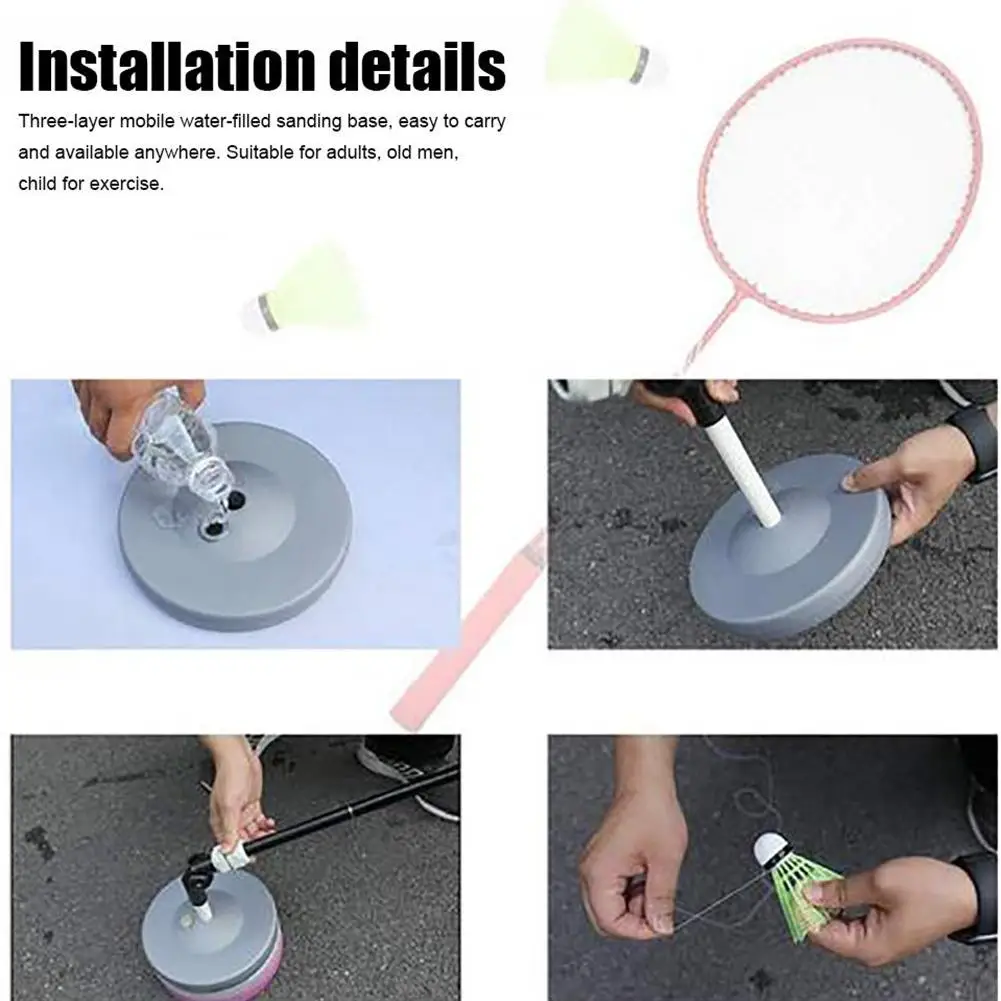 Installation details

Three-layer mobile water-filled sanding base, easy to carry and available anywhere. Suitable for adults, old men, child for exercise.