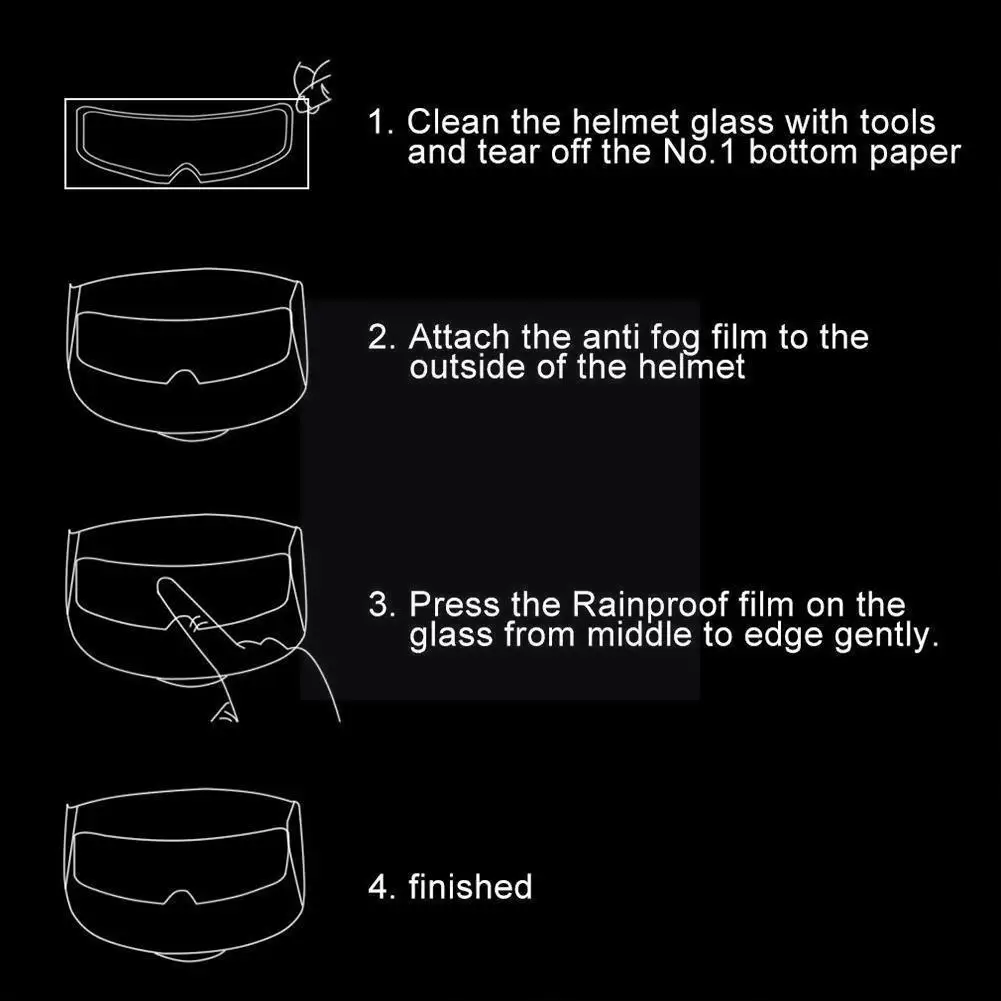 1. Clean the helmet glass with tools and tear off the No.1 bottom paper

2. Attach the anti fog film to the outside of the helmet

3. Press the Rainproof film on the glass from middle to edge gently.

4. finished