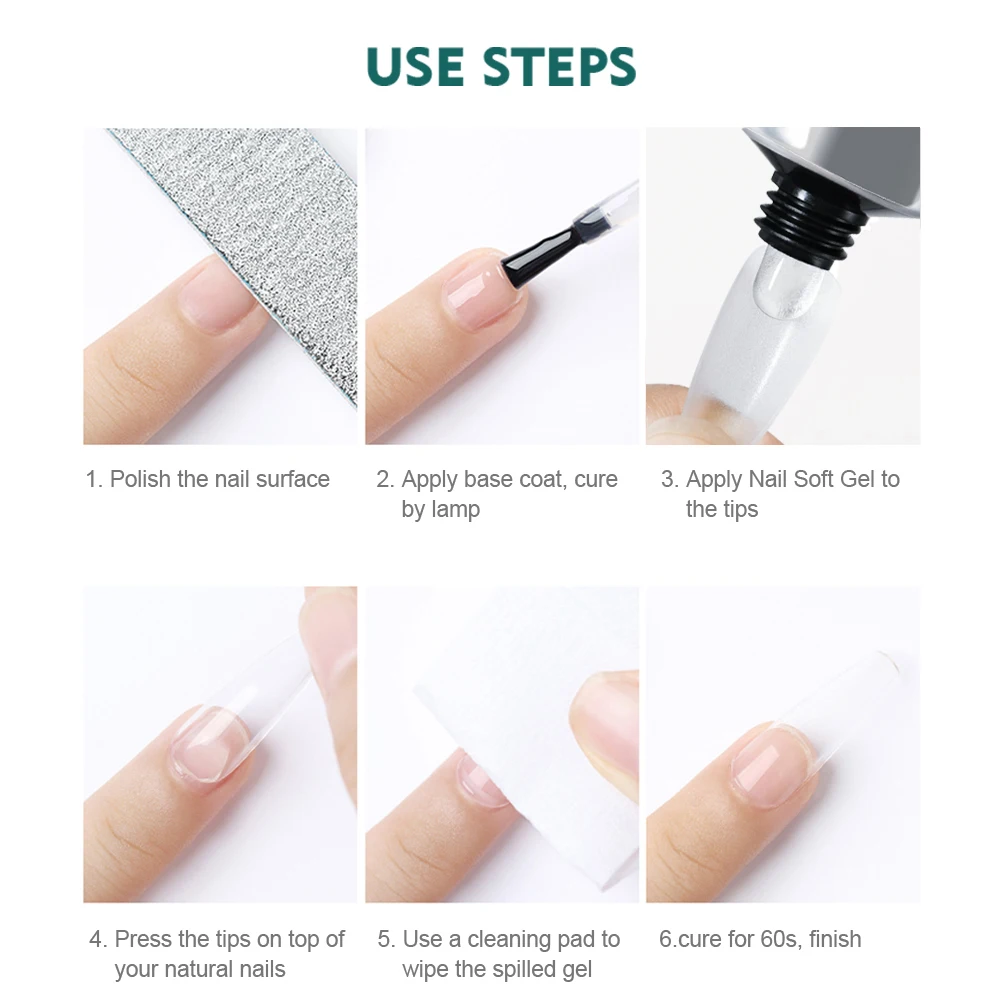 USE STEPS

1. Polish the nail surface

2. Apply base coat, cure by lamp

3. Apply Nail Soft Gel to the tips

4. Press the tips on top of your natural nails

5. Use a cleaning pad to wipe the spilled gel

6.cure for 60s, finish