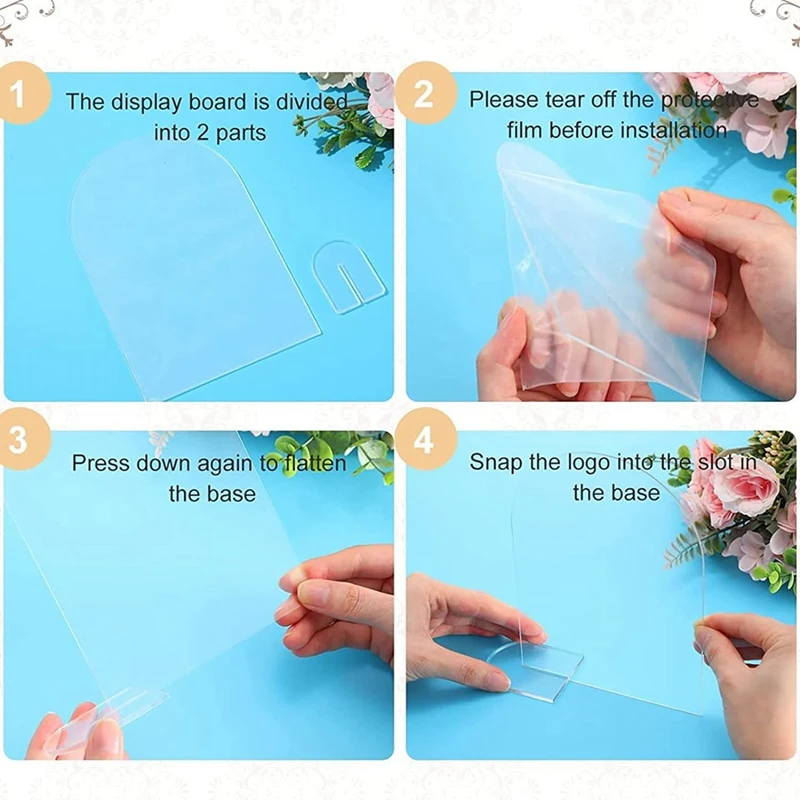 1
The display board is divided into 2 parts

2
Please tear off the protective film before installation

3
Press down again to flatten the base

4
Snap the logo into the slot in the base