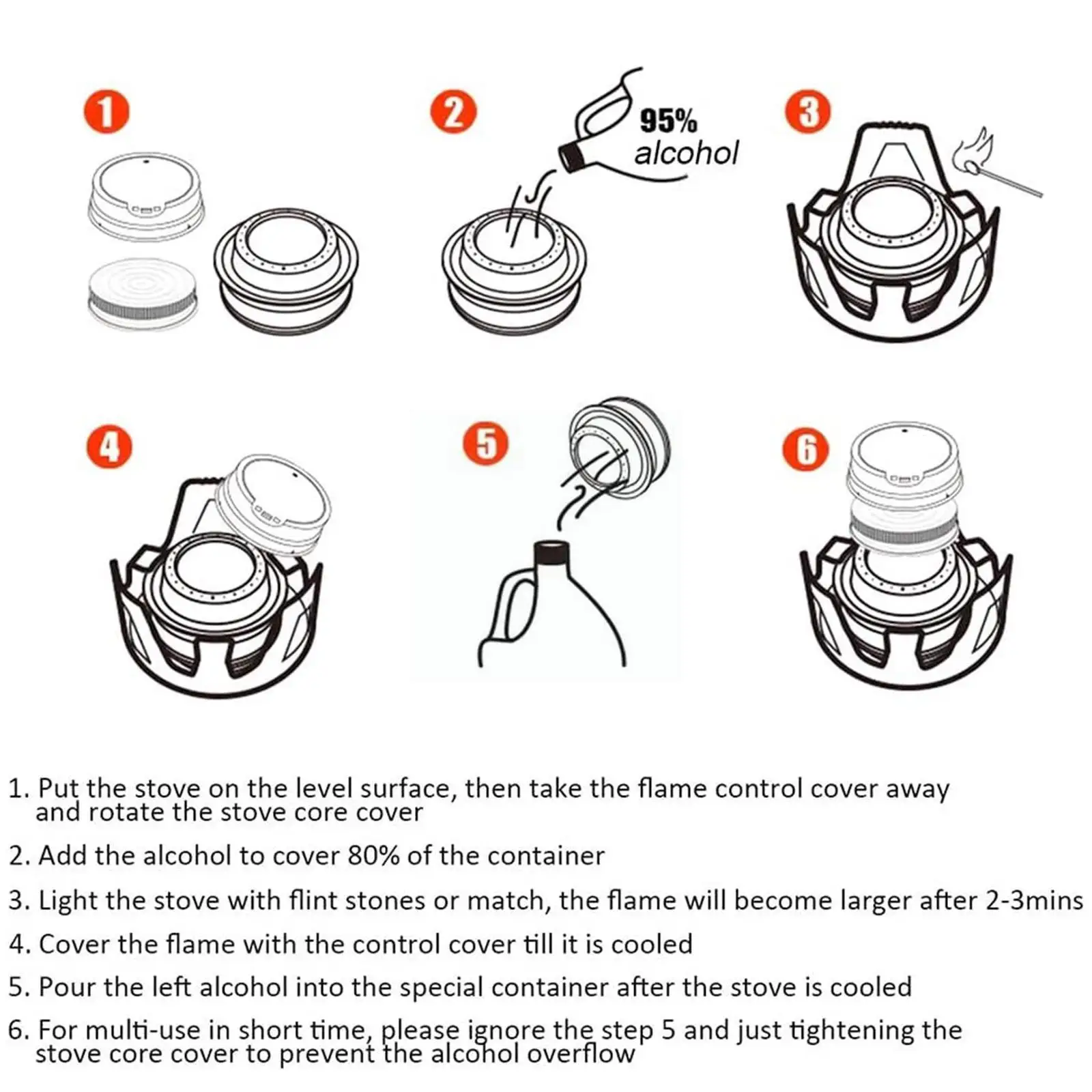 1

2

95%
alcohol

3

4

5

6

1. Put the stove on the level surface, then take the flame control cover away and rotate the stove core cover

2. Add the alcohol to cover 80% of the container

3. Light the stove with flint stones or match, the flame will become larger after 2-3mins

4. Cover the flame with the control cover till it is cooled

5. Pour the left alcohol into the special container after the stove is cooled

6. For multi-use in short time, please ignore the step 5 and just tightening the stove core cover to prevent the alcohol overflow