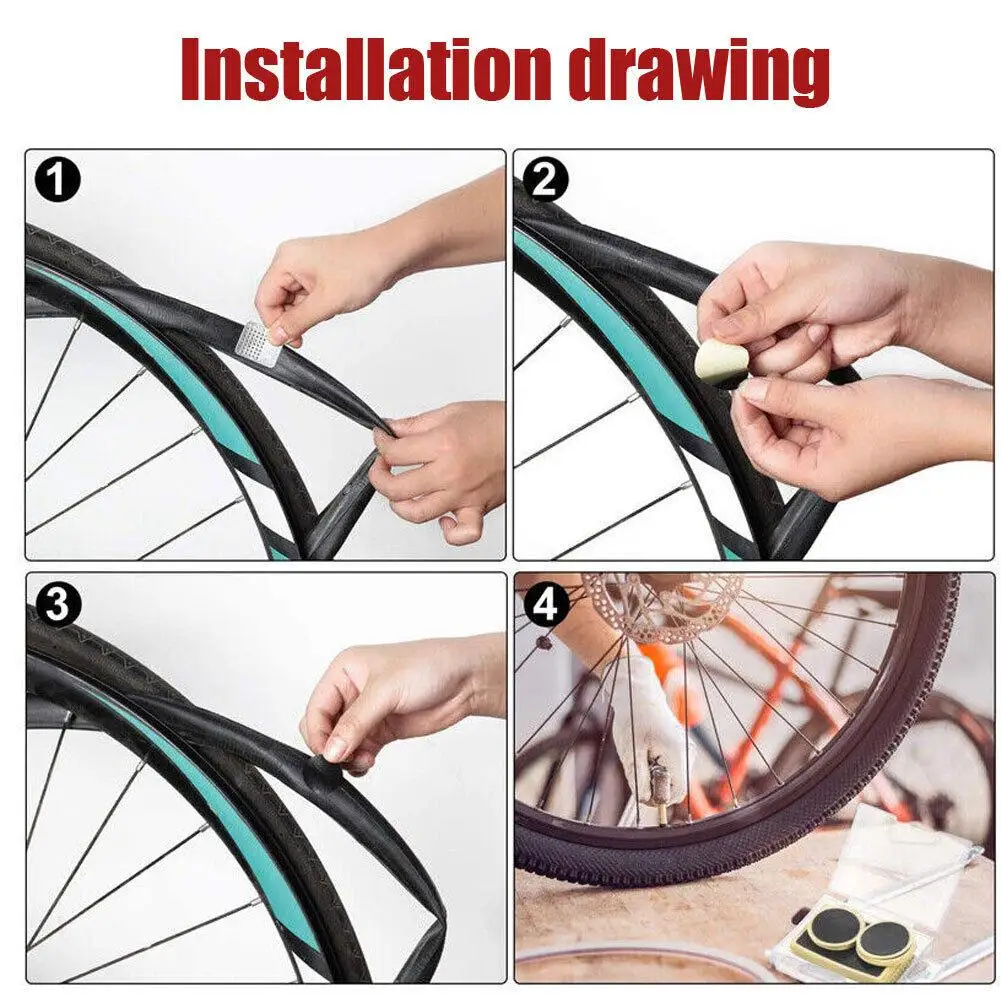 Installation drawing

1

2

3

4