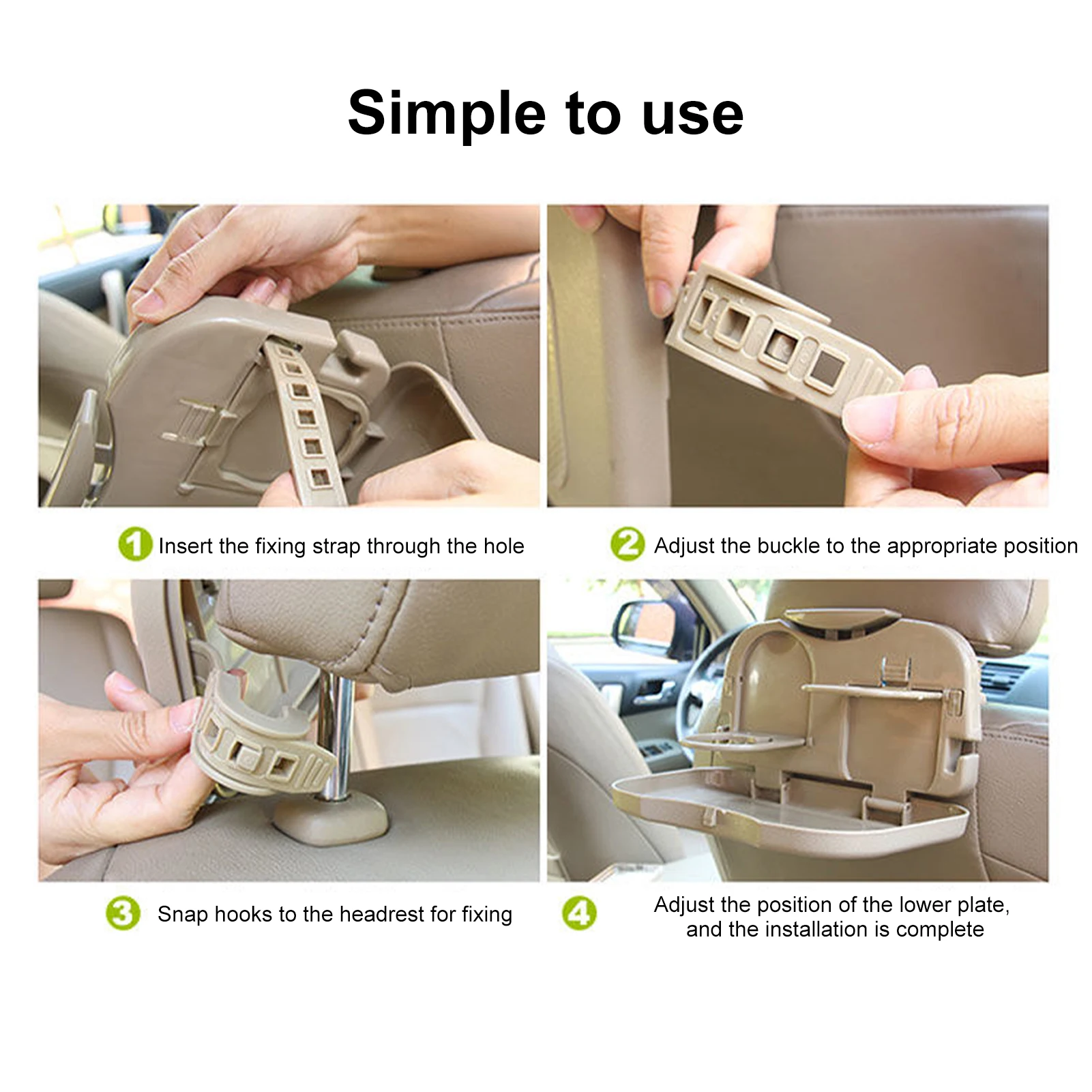 Simple to use

1 Insert the fixing strap through the hole

2 Adjust the buckle to the appropriate position

3 Snap hooks to the headrest for fixing

4 Adjust the position of the lower plate, and the installation is complete