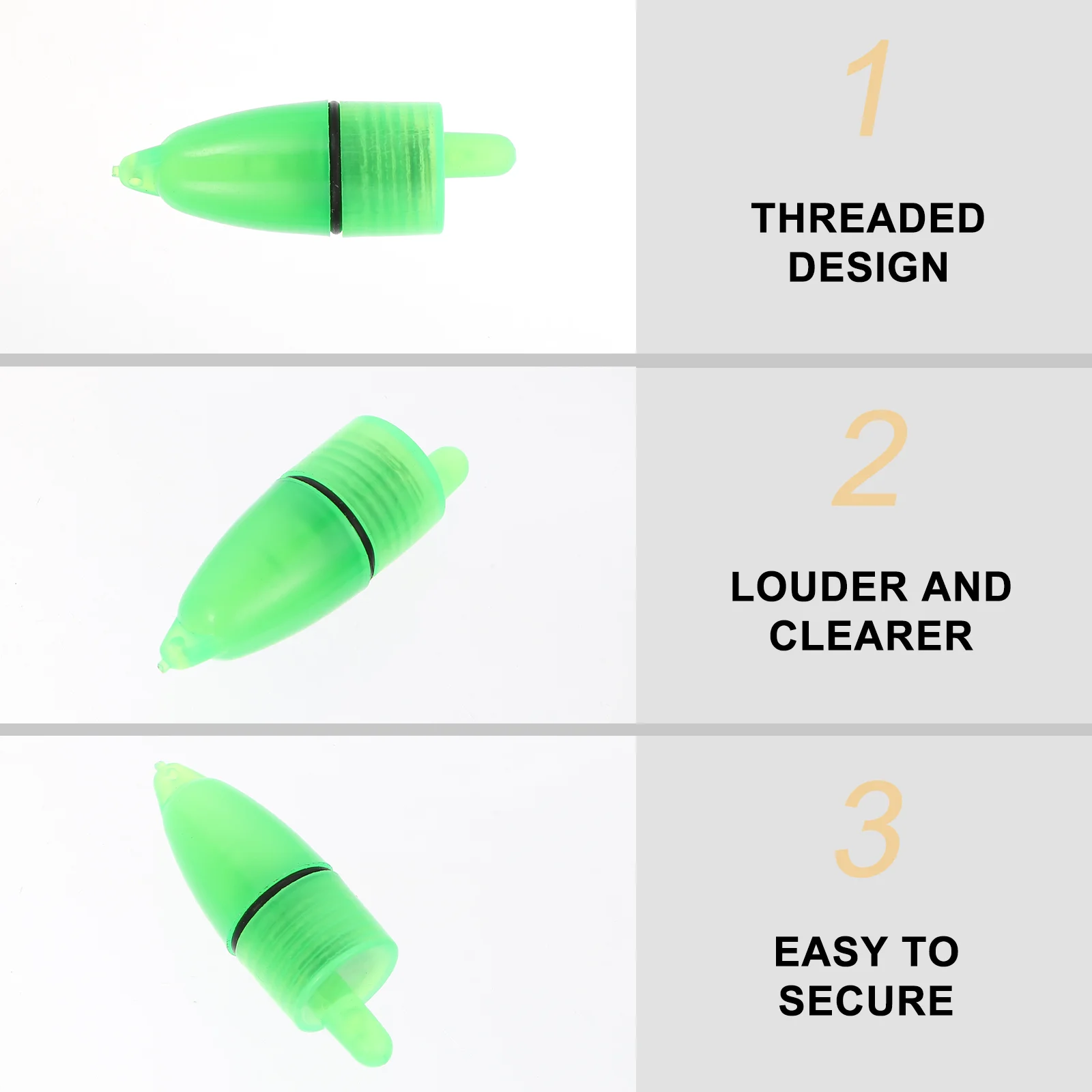 1

THREADED DESIGN

2

LOUDER AND CLEARER

3

EASY TO SECURE