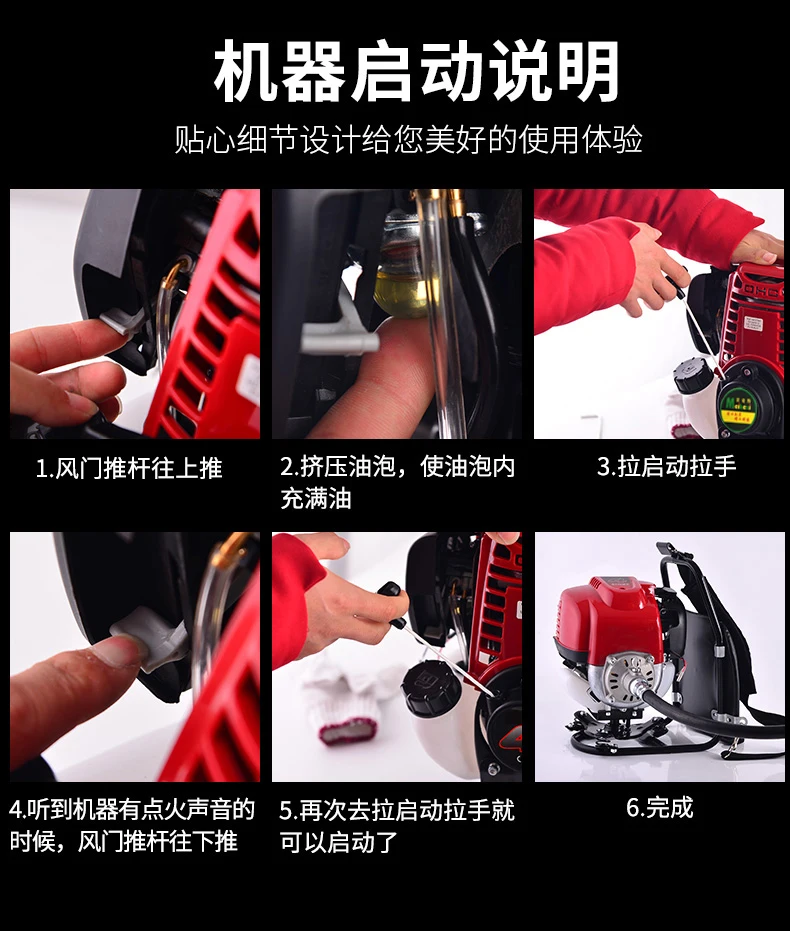 机器启动说明

贴心细节设计给您美好的使用体验

1.风门推杆往上推

2.挤压油泡，使油泡内充满油

3.拉启动拉手

4.听到机器有点火声音的时候，风门推杆往下推

5.再次去拉启动拉手就可以启动了

6.完成