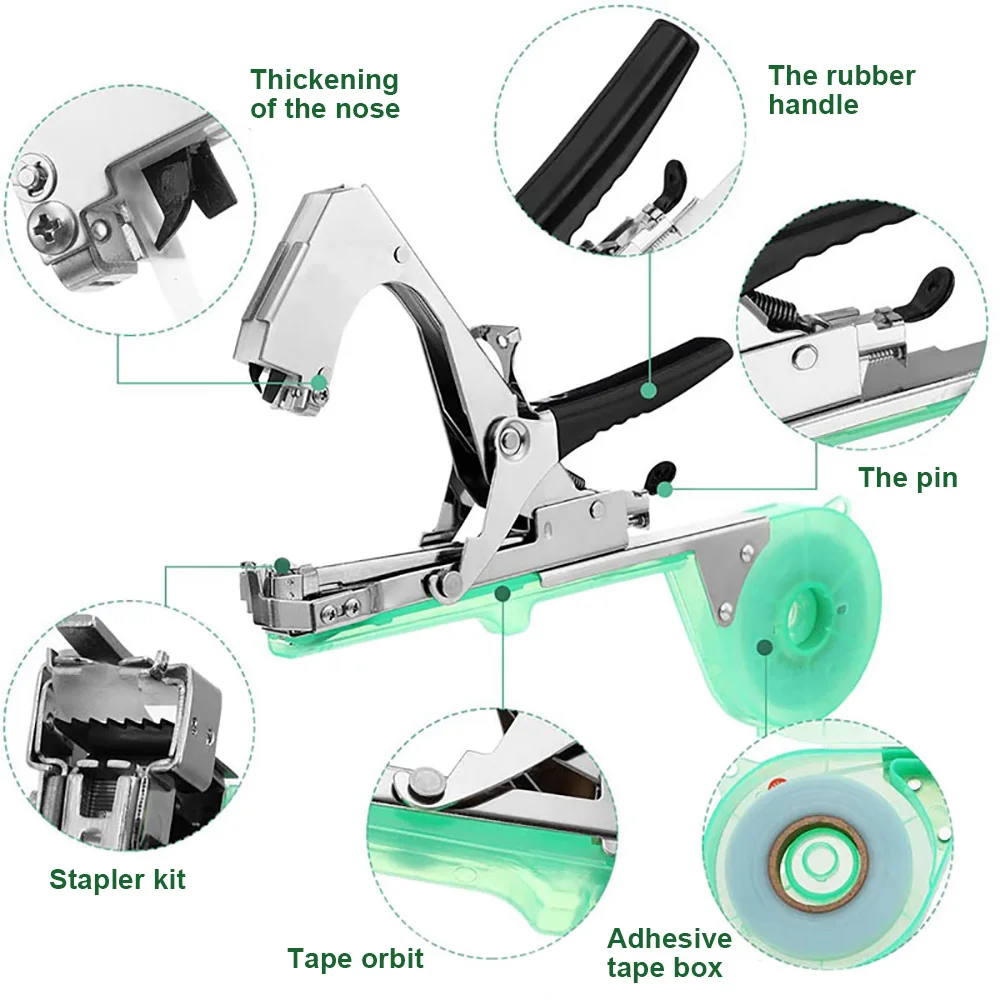 Thickening of the nose

The rubber handle

The pin

Stapler kit

Tape orbit

Adhesive tape box