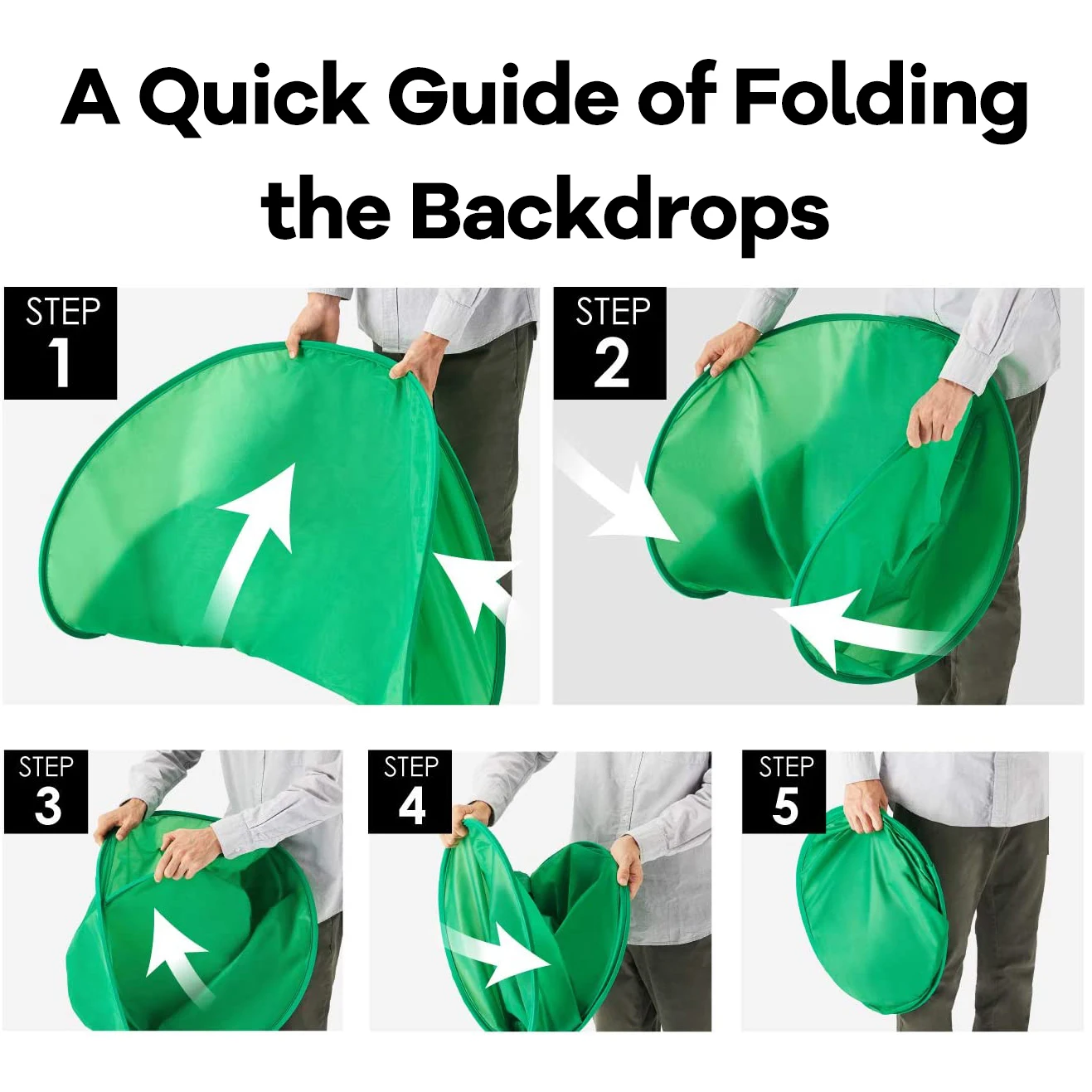 A Quick Guide of Folding the Backdrops

STEP 1

STEP 2

STEP 3

STEP 4

STEP 5