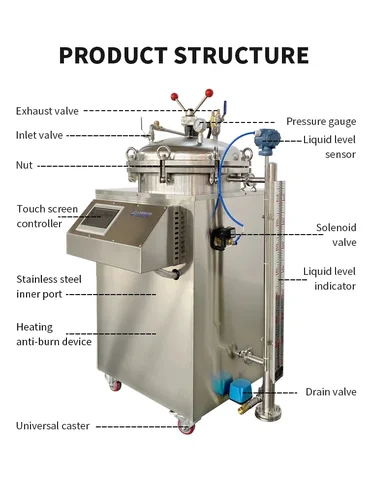 PRODUCT STRUCTURE

Exhaust valve

Inlet valve

Nut

Touch screen controller

Stainless steel inner port

Heating anti-burn device

Universal caster

Pressure gauge

Liquid level sensor

Solenoid valve

Liquid level indicator

Drain valve