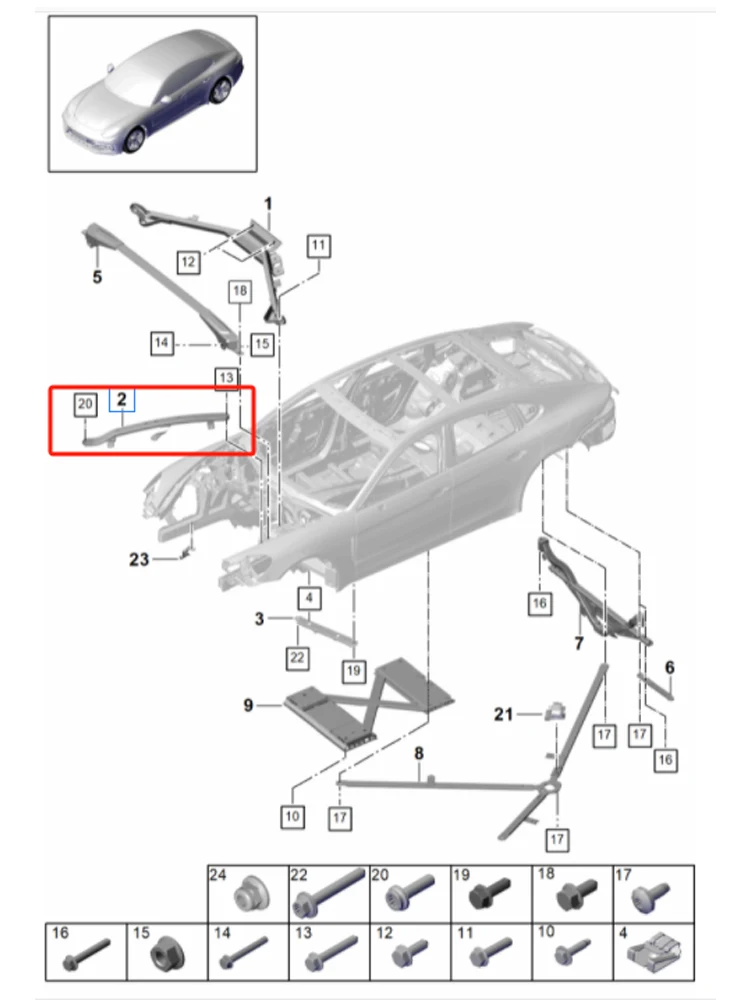 1
12
11
5
18
14
15
13
20
2
23
4
3
22
19
16
7
6
9
21
17
17
16
8
10
17
17

| 24 | 22 | 20 | 19 | 18 | 17 |
|---|---|---|---|---|---|

| 16 | 15 | 14 | 13 | 12 | 11 | 10 | 4 |
|---|---|---|---|---|---|---|---|