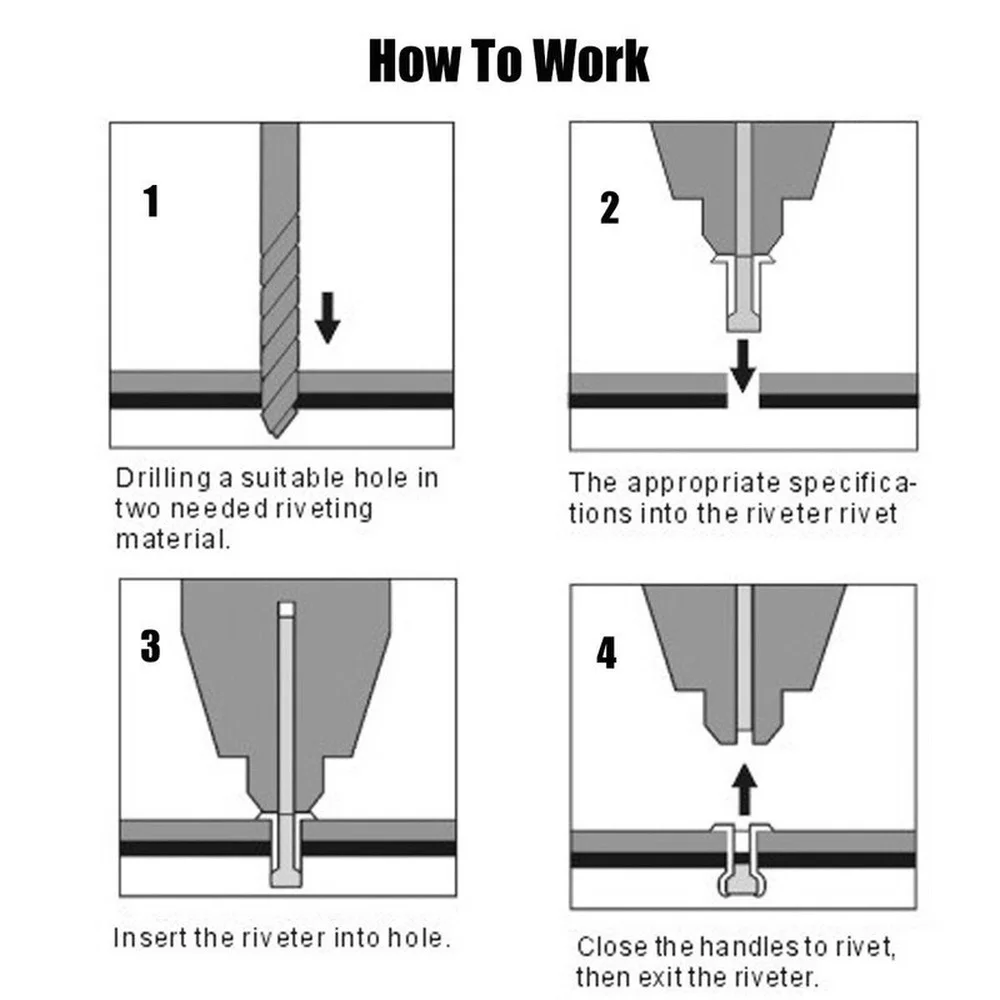 How To Work

1

Drilling a suitable hole in two needed riveting material.

2

The appropriate specifications into the riveter rivet

3

Insert the riveter into hole.

4

Close the handles to rivet, then exit the riveter.