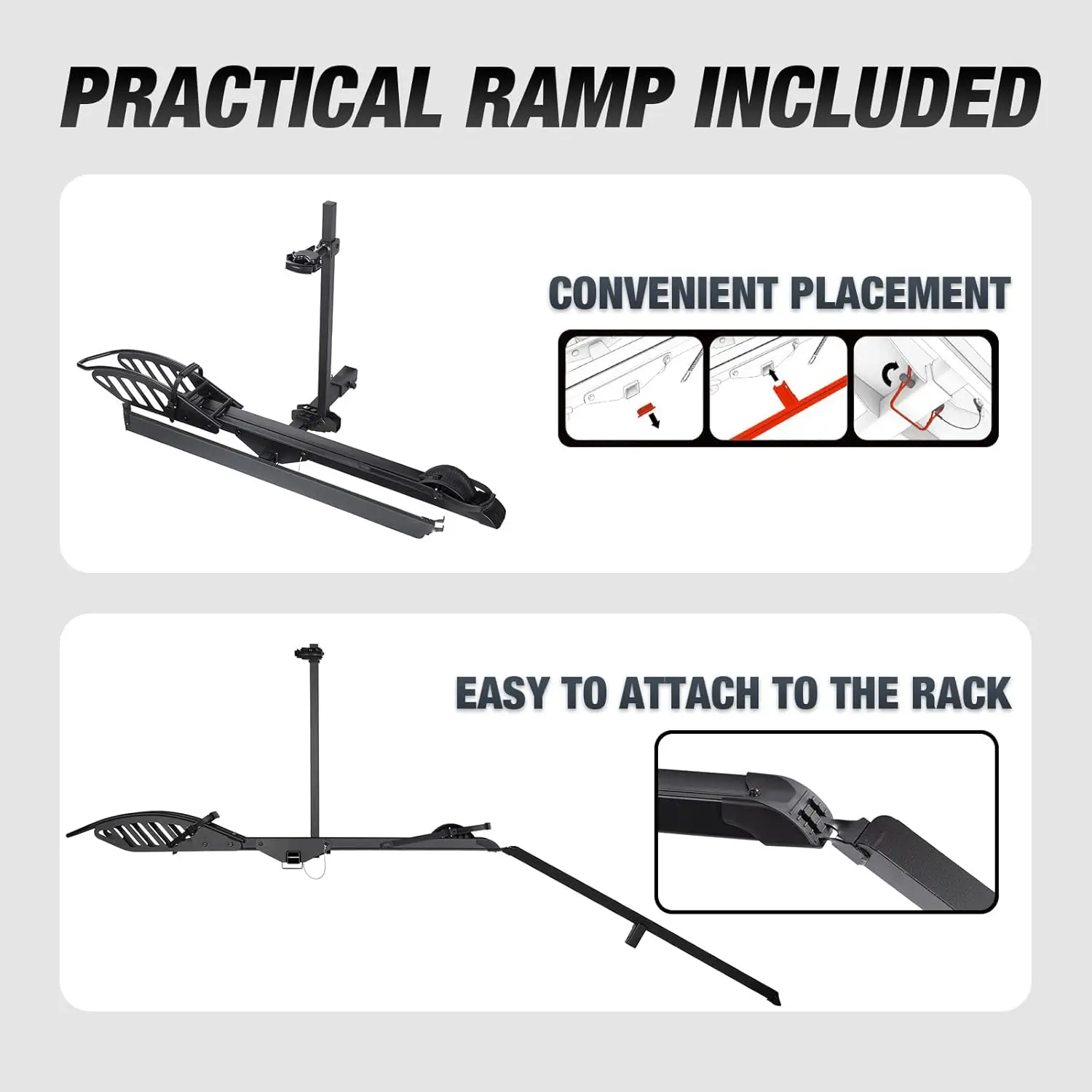 PRACTICAL RAMP INCLUDED

CONVENIENT PLACEMENT

EASY TO ATTACH TO THE RACK