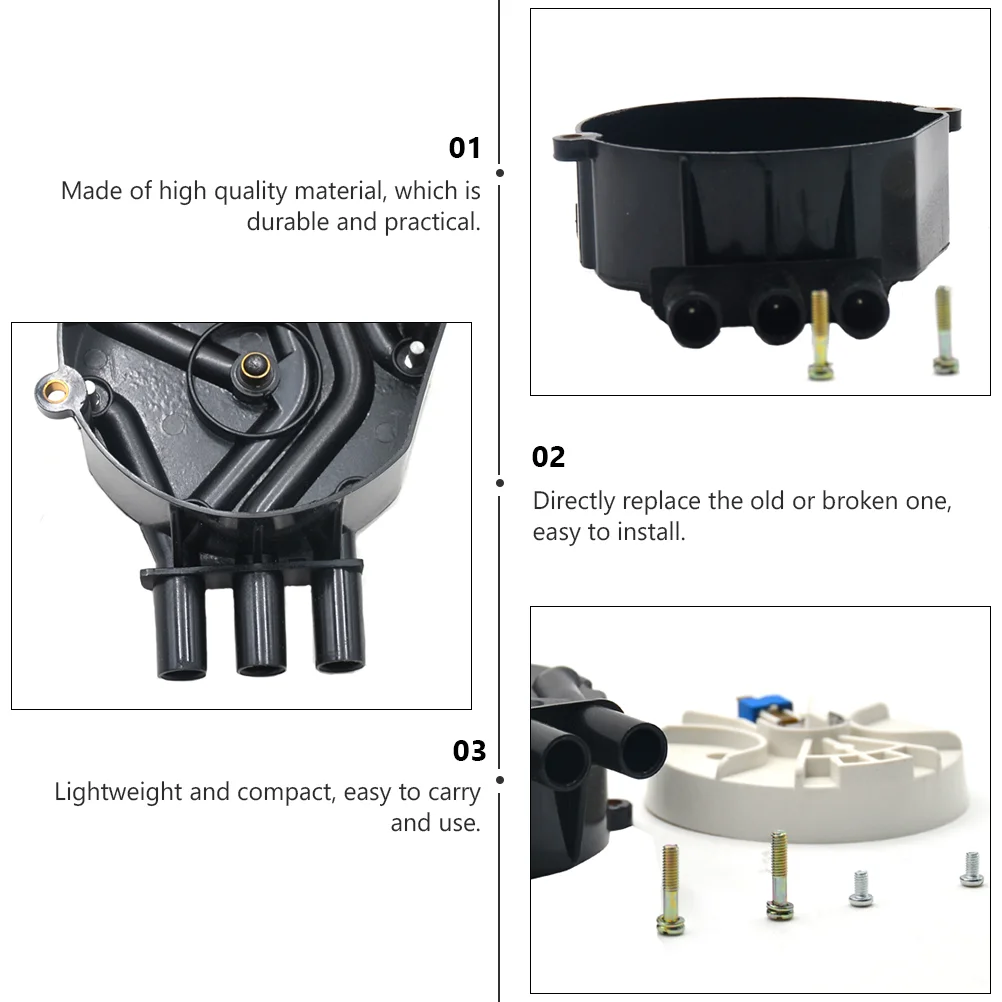 01
Made of high quality material, which is durable and practical.

02
Directly replace the old or broken one, easy to install.

03
Lightweight and compact, easy to carry and use.