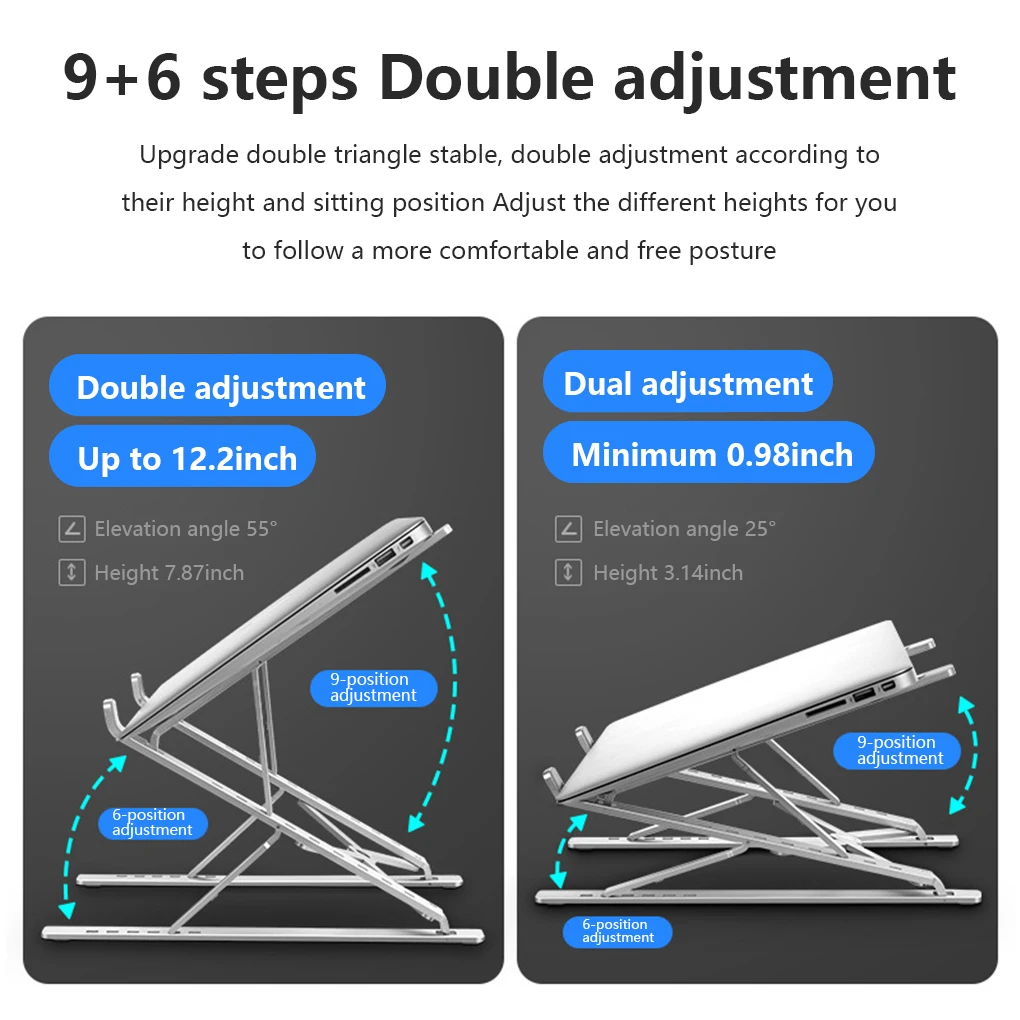 9+6 steps Double adjustment

Upgrade double triangle stable, double adjustment according to their height and sitting position Adjust the different heights for you to follow a more comfortable and free posture

Double adjustment

Up to 12.2inch

Elevation angle 55°

Height 7.87inch

9-position adjustment

6-position adjustment

Dual adjustment

Minimum 0.98inch

Elevation angle 25°

Height 3.14inch

9-position adjustment

6-position adjustment