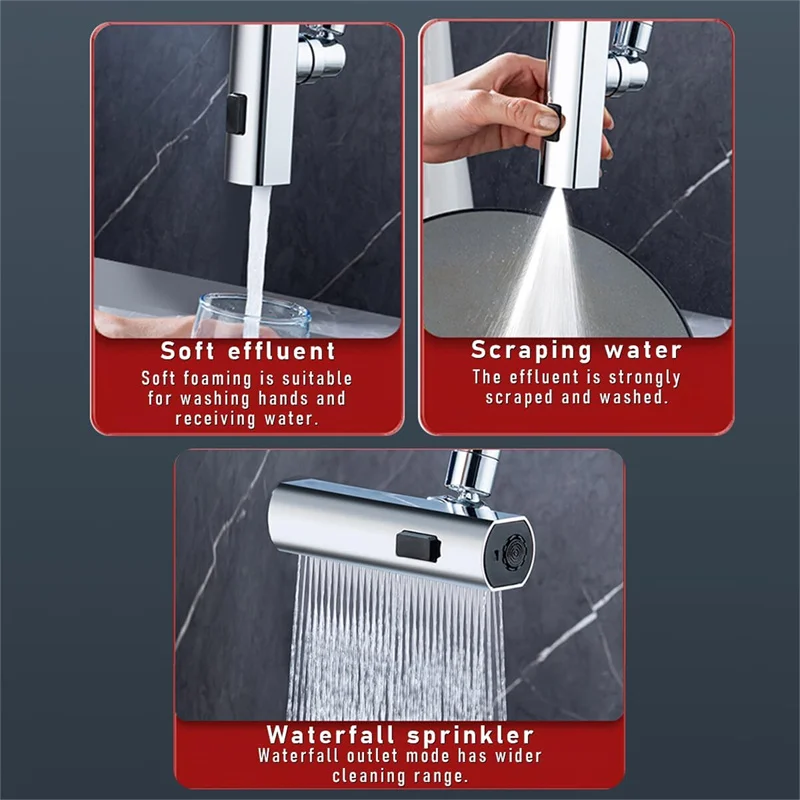 Soft effluent
Soft foaming is suitable for washing hands and receiving water.

Scraping water
The effluent is strongly scraped and washed.

Waterfall sprinkler
Waterfall outlet mode has wider cleaning range.