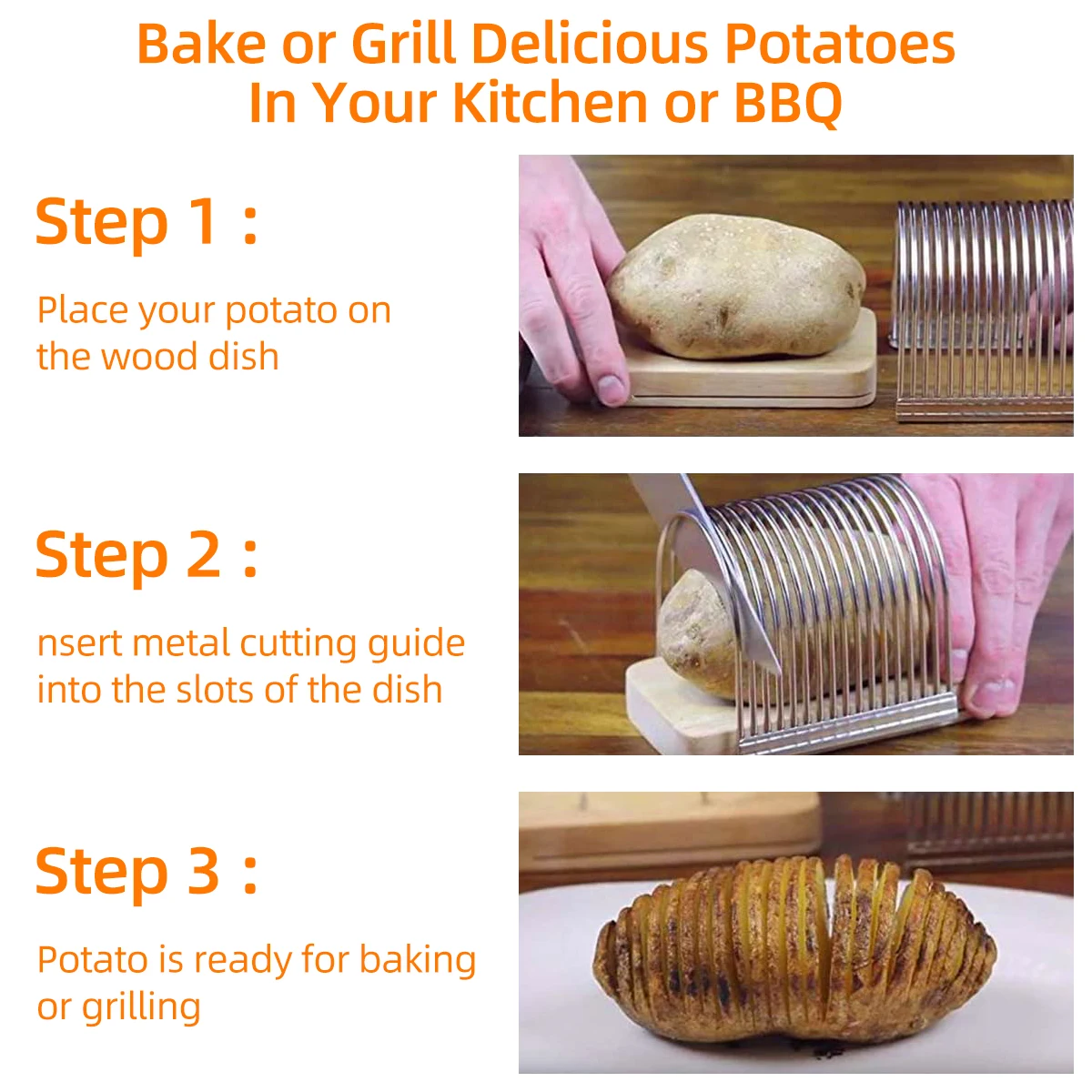 Bake or Grill Delicious Potatoes
In Your Kitchen or BBQ

Step 1 :

Place your potato on the wood dish

Step 2 :

nsert metal cutting guide into the slots of the dish

Step 3 :

Potato is ready for baking or grilling