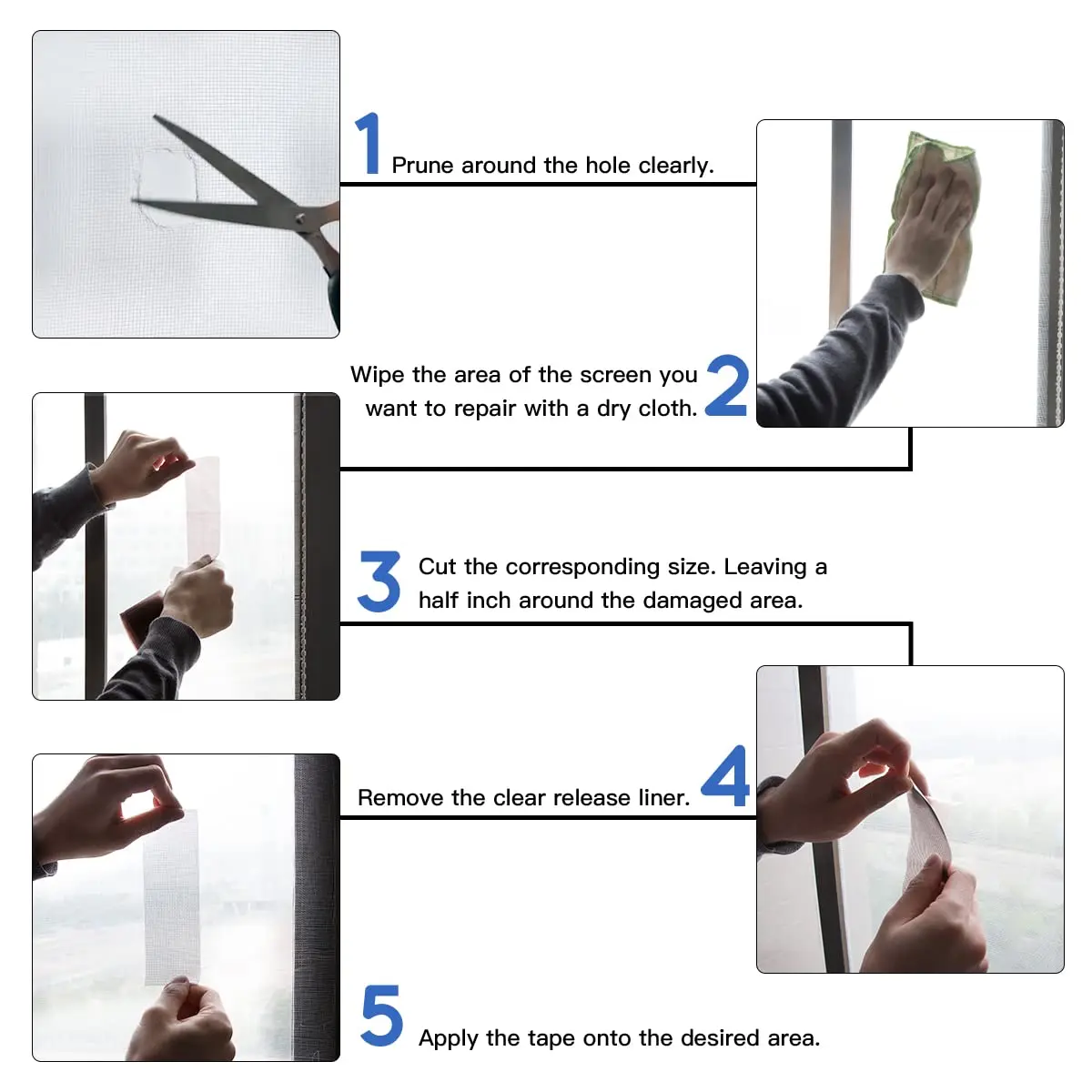 1 Prune around the hole clearly.

Wipe the area of the screen you want to repair with a dry cloth. 2

3 Cut the corresponding size. Leaving a half inch around the damaged area.

Remove the clear release liner. 4

5 Apply the tape onto the desired area.