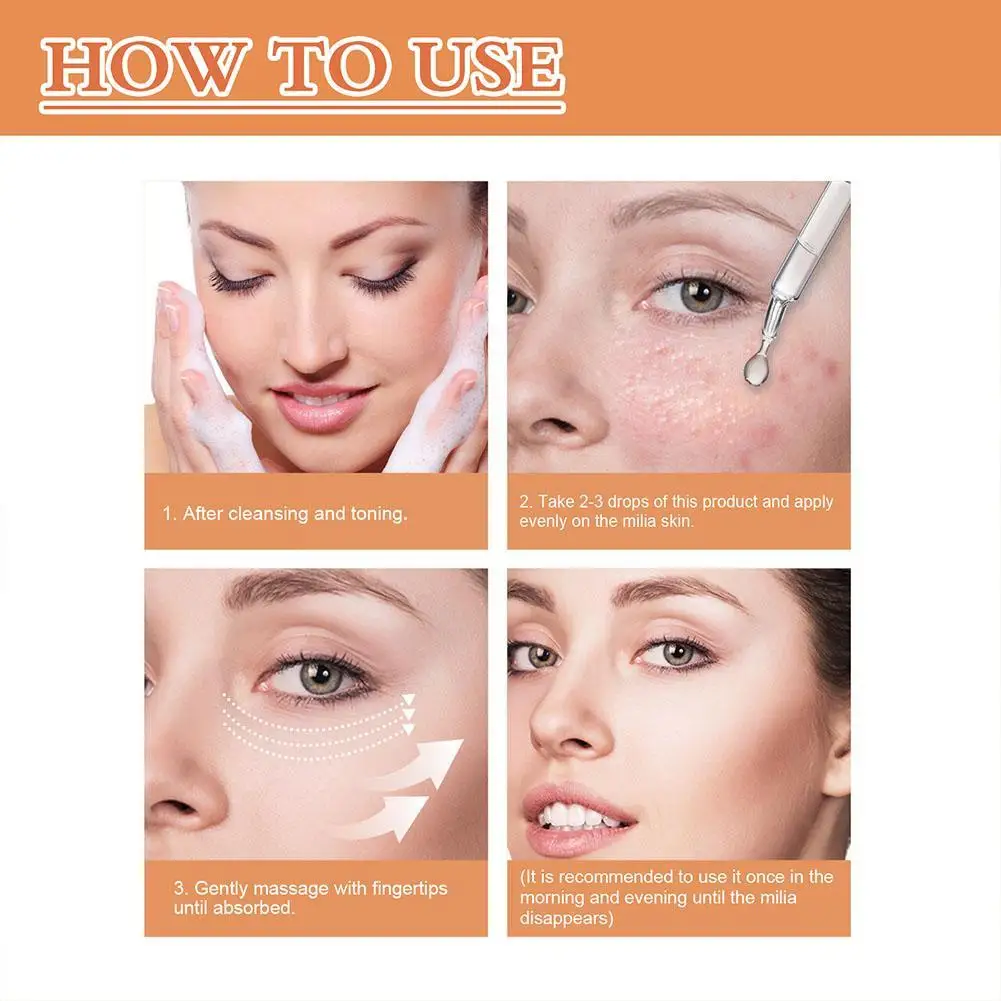 HOW TO USE

1. After cleansing and toning.

2. Take 2-3 drops of this product and apply evenly on the milia skin.

3. Gently massage with fingertips until absorbed.

(It is recommended to use it once in the morning and evening until the milia disappears)