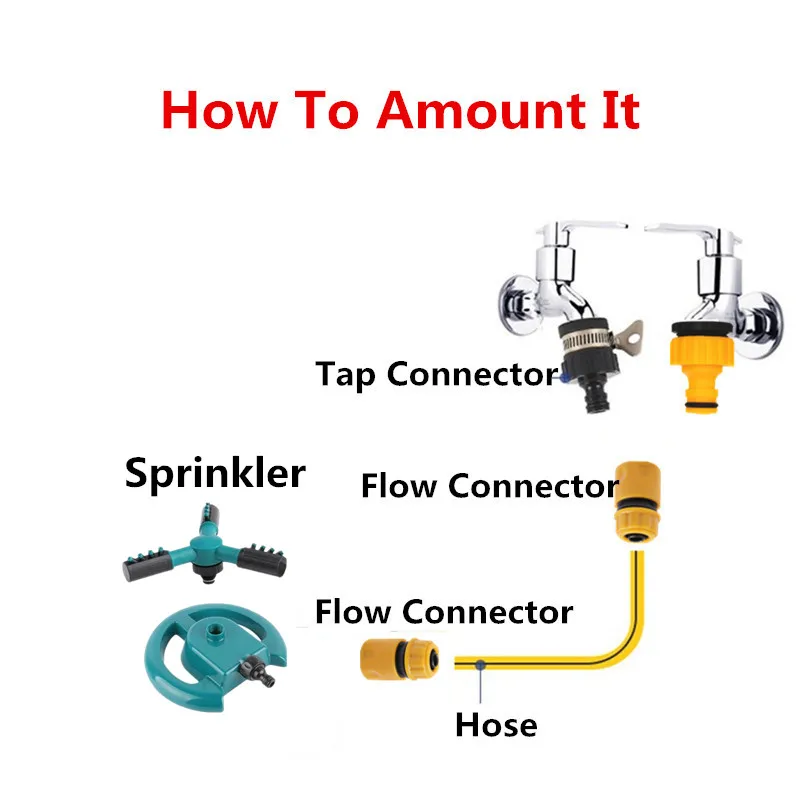 How To Amount It

Tap Connector

Sprinkler

Flow Connector

Flow Connector

Hose