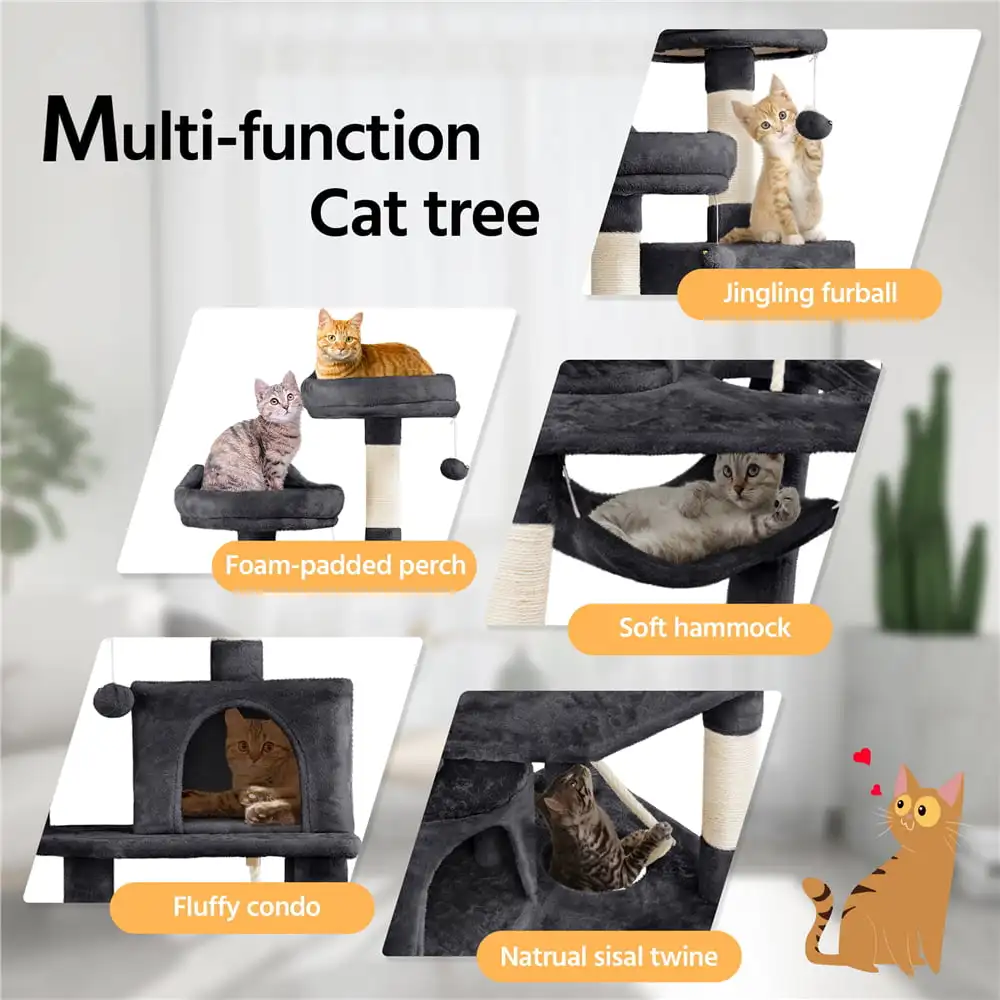 Multi-function
Cat tree

Jingling furball

Foam-padded perch

Soft hammock

Fluffy condo

Natrual sisal twine