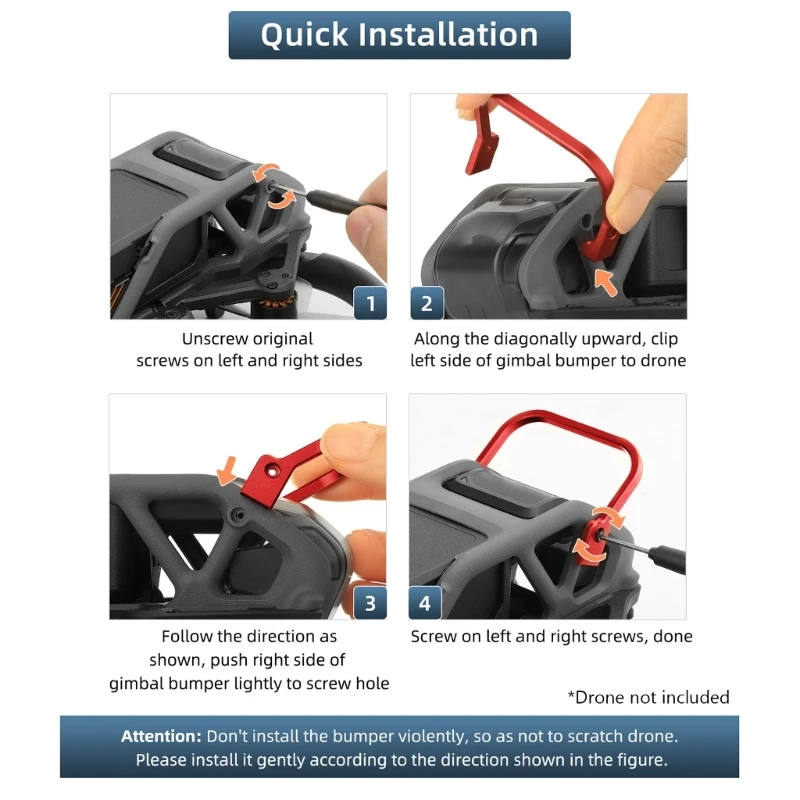 Quick Installation

1

Unscrew original screws on left and right sides

2

Along the diagonally upward, clip left side of gimbal bumper to drone

3

Follow the direction as shown, push right side of gimbal bumper lightly to screw hole

4

Screw on left and right screws, done

*Drone not included

Attention: Don't install the bumper violently, so as not to scratch drone. Please install it gently according to the direction shown in the figure.