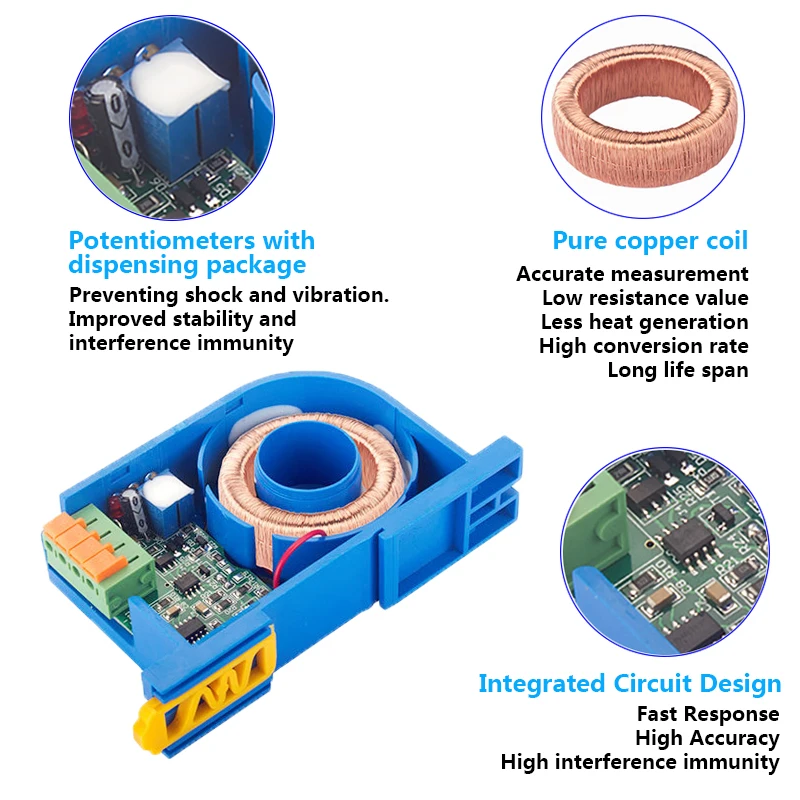 Potentiometers with dispensing package

Preventing shock and vibration.
Improved stability and interference immunity

Pure copper coil

Accurate measurement
Low resistance value
Less heat generation
High conversion rate
Long life span

Integrated Circuit Design

Fast Response
High Accuracy
High interference immunity